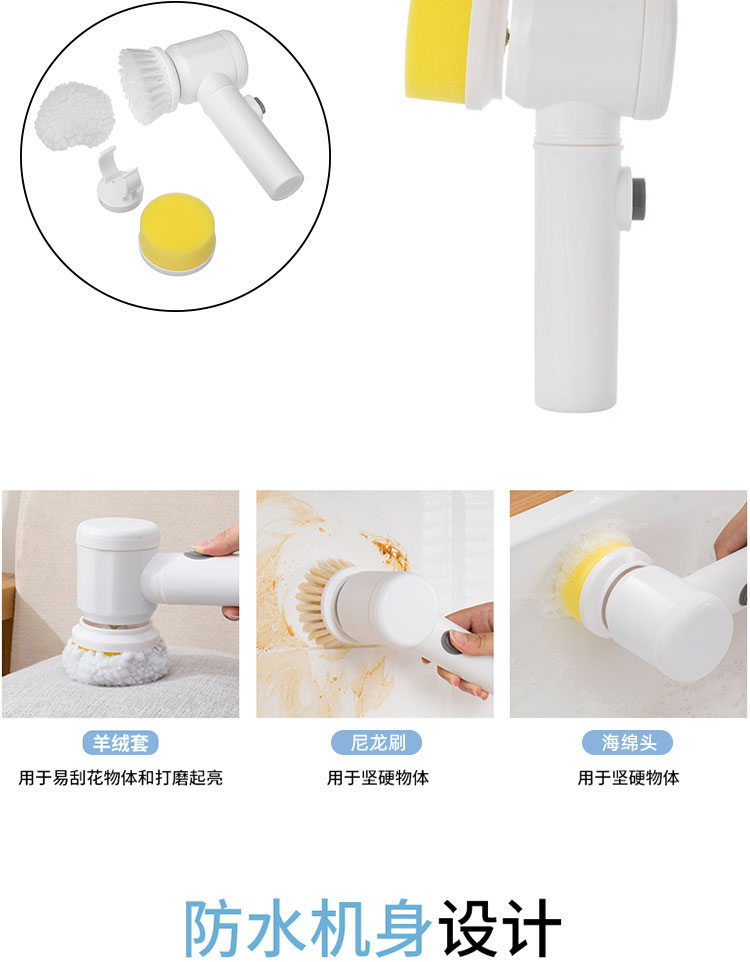 羊绒套

用于易刮花物体和打磨起亮

尼龙刷

用于坚硬物体

海绵头

用于坚硬物体

防水机身设计