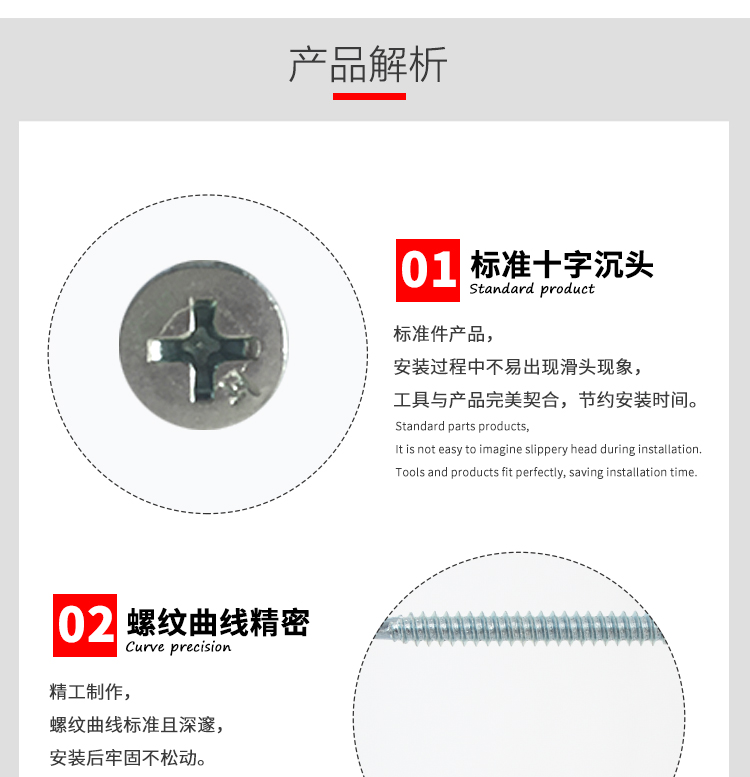 产品解析

01 标准十字沉头
Standard product

标准件产品，
安装过程中不易出现滑头现象，
工具与产品完美契合，节约安装时间。
Standard parts products,
It is not easy to imagine slippery head during installation.
Tools and products fit perfectly, saving installation time.

02 螺纹曲线精密
Curve precision

精工制作，
螺纹曲线标准且深邃，
安装后牢固不松动。