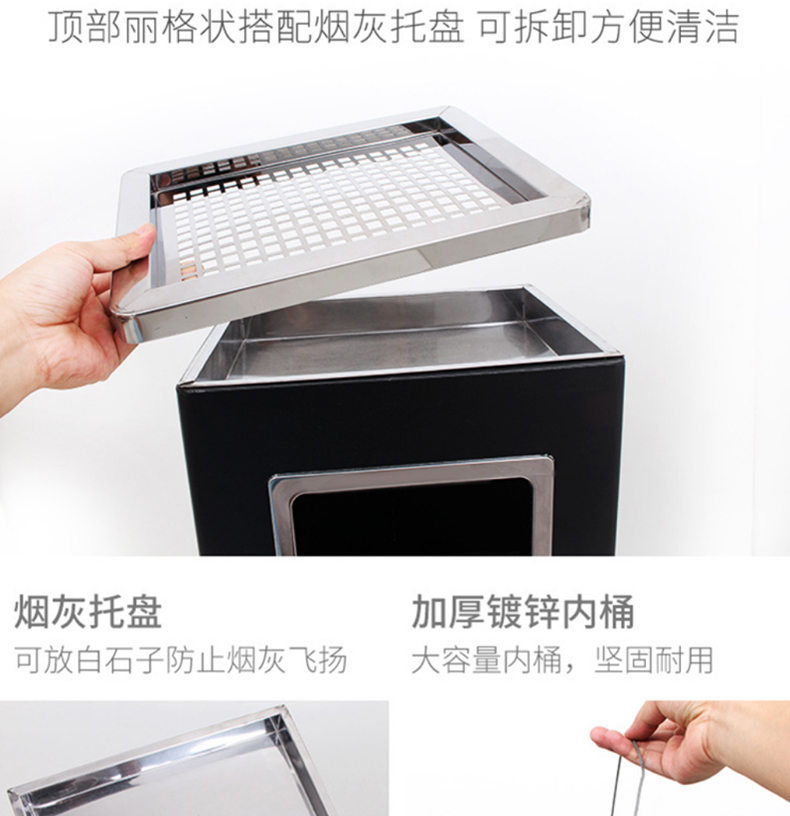 顶部丽格状搭配烟灰托盘 可拆卸方便清洁

烟灰托盘
可放白石子防止烟灰飞扬

加厚镀锌内桶
大容量内桶，坚固耐用