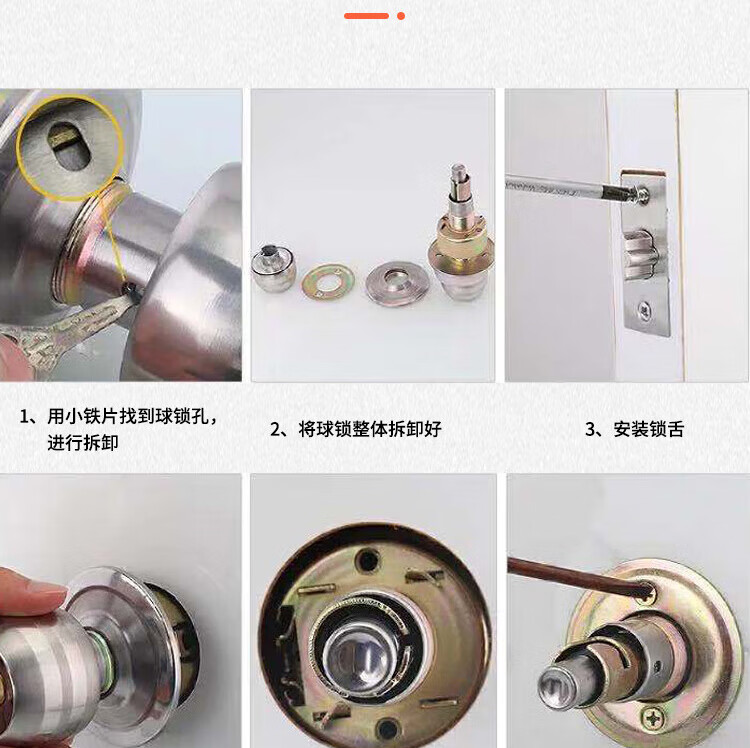 1、用小铁片找到球锁孔，进行拆卸

2、将球锁整体拆卸好

3、安装锁舌