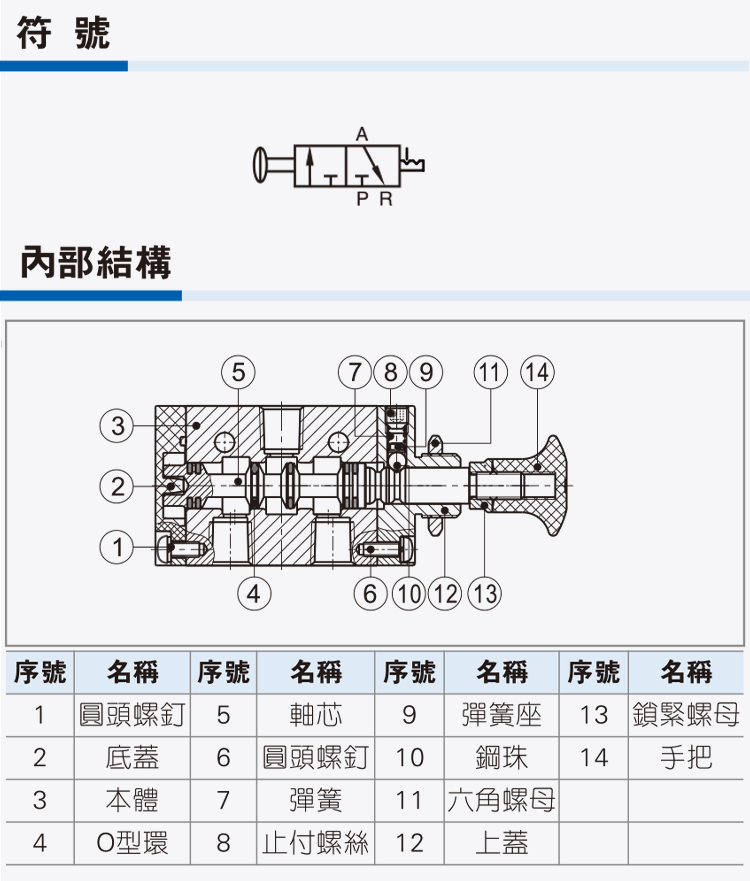 符 號

A
P R

內部結構

5
7 8 9
11 14
3
2
1
4
6 10 12 13

| 序號 | 名稱 | 序號 | 名稱 | 序號 | 名稱 | 序號 | 名稱 |
|---|---|---|---|---|---|---|---|
| 1 | 圓頭螺釘 | 5 | 軸芯 | 9 | 彈簧座 | 13 | 鎖緊螺母 |
| 2 | 底蓋 | 6 | 圓頭螺釘 | 10 | 鋼珠 | 14 | 手把 |
| 3 | 本體 | 7 | 彈簧 | 11 | 六角螺母 | | |
| 4 | O型環 | 8 | 止付螺絲 | 12 | 上蓋 | | |