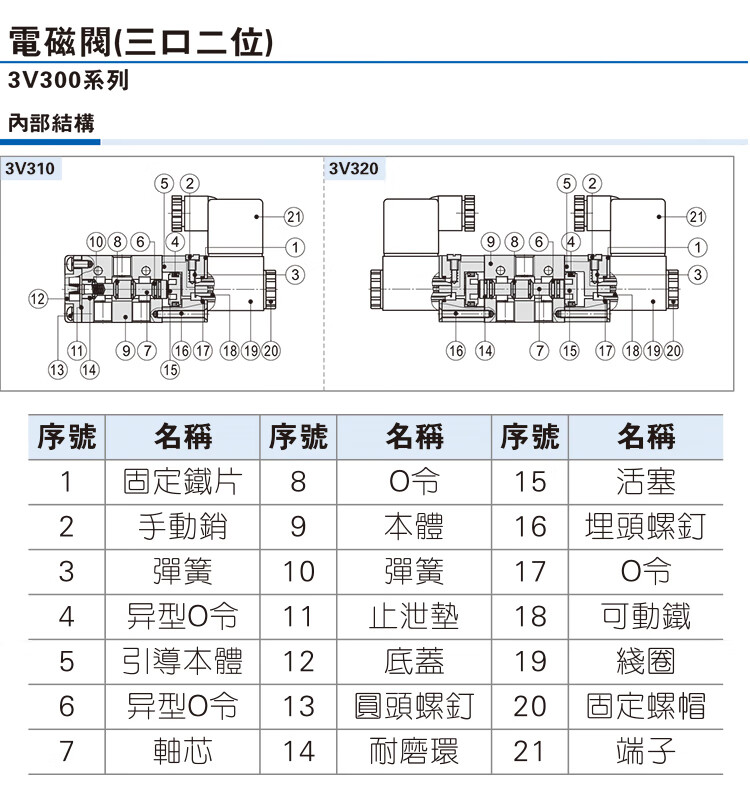 電磁閥(三口二位)

3V300系列

內部結構

3V310

5 2 21 10 8 6 4 1 3 12 11 9 7 16 17 18 19 20 13 14 15

3V320

5 2 21 9 8 6 4 1 3 16 14 7 15 17 18 19 20

| 序號 | 名稱 | 序號 | 名稱 | 序號 | 名稱 |
|---|---|---|---|---|---|
| 1 | 固定鐵片 | 8 | O令 | 15 | 活塞 |
| 2 | 手動銷 | 9 | 本體 | 16 | 埋頭螺釘 |
| 3 | 彈簧 | 10 | 彈簧 | 17 | O令 |
| 4 | 异型O令 | 11 | 止泄墊 | 18 | 可動鐵 |
| 5 | 引導本體 | 12 | 底蓋 | 19 | 綫圈 |
| 6 | 异型O令 | 13 | 圓頭螺釘 | 20 | 固定螺帽 |
| 7 | 軸芯 | 14 | 耐磨環 | 21 | 端子 |