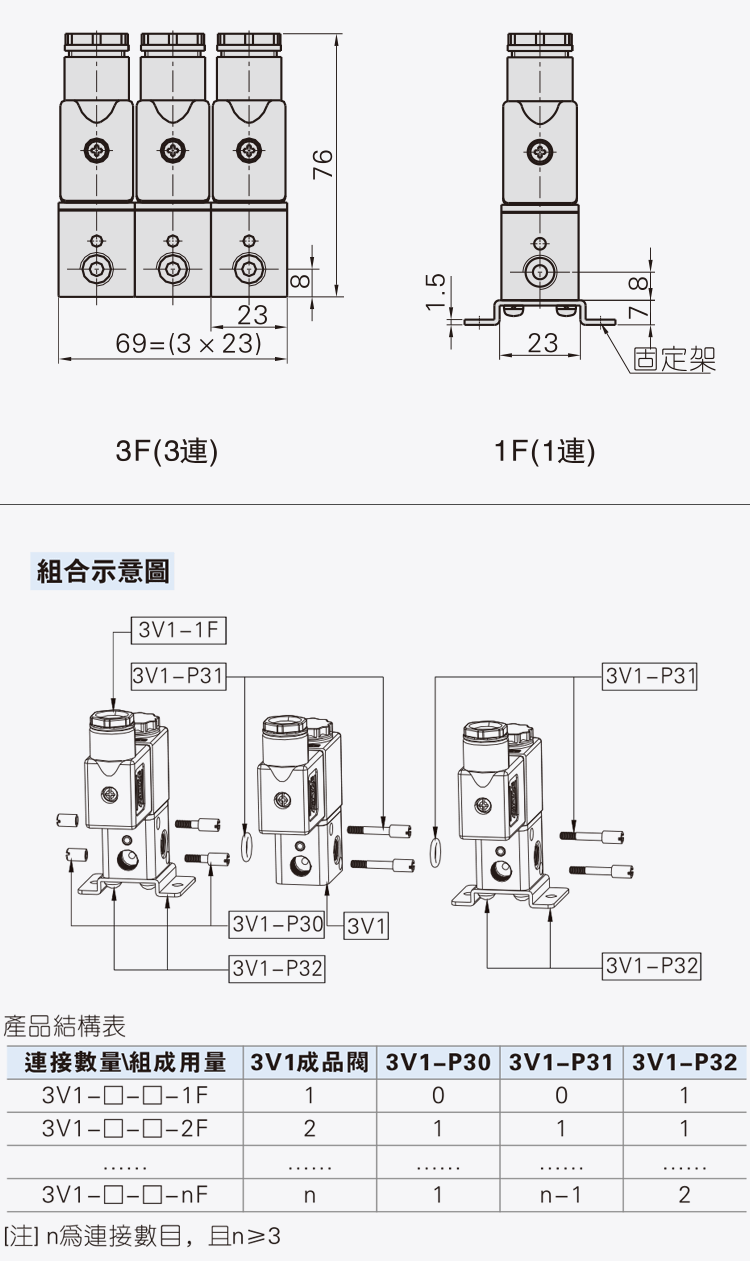 76

8

23

69=(3 × 23)

1.5

8

7

23

固定架

3F(3連)

1F(1連)

組合示意圖

3V1-1F

3V1-P31

3V1-P31

3V1-P30

3V1

3V1-P32

3V1-P32

產品結構表

| 連接數量\組成用量 | 3V1成品閥 | 3V1-P30 | 3V1-P31 | 3V1-P32 |
|---|---|---|---|---|
| 3V1-□-□-1F | 1 | 0 | 0 | 1 |
| 3V1-□-□-2F | 2 | 1 | 1 | 1 |
| ...... | ...... | ...... | ...... | ...... |
| 3V1-□-□-nF | n | 1 | n-1 | 2 |

[注] n爲連接數目，且n≥3