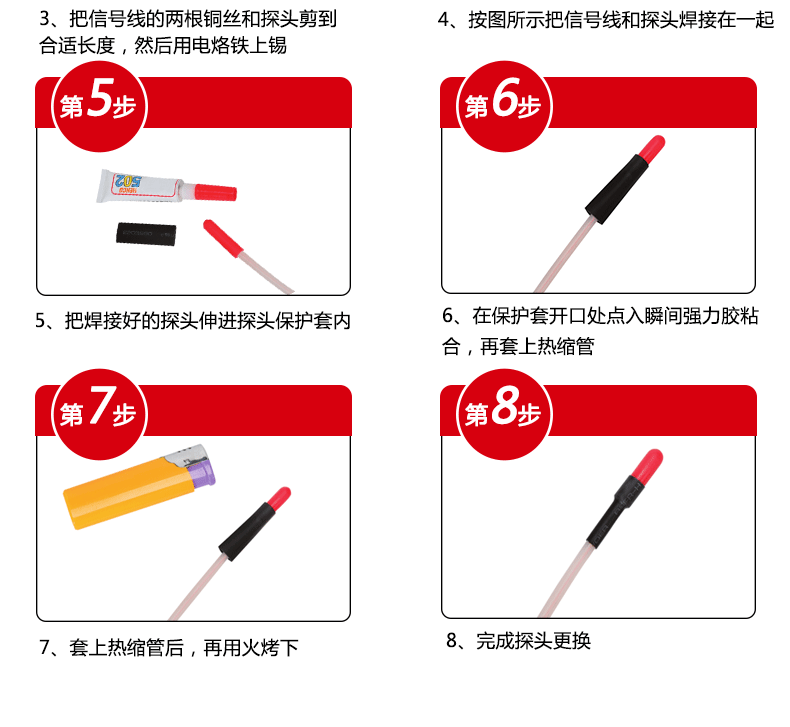 3、把信号线的两根铜丝和探头剪到合适长度，然后用电烙铁上锡

4、按图所示把信号线和探头焊接在一起

第5步

502

5、把焊接好的探头伸进探头保护套内

第6步

6、在保护套开口处点入瞬间强力胶粘合，再套上热缩管

第7步

7、套上热缩管后，再用火烤下

第8步

8、完成探头更换