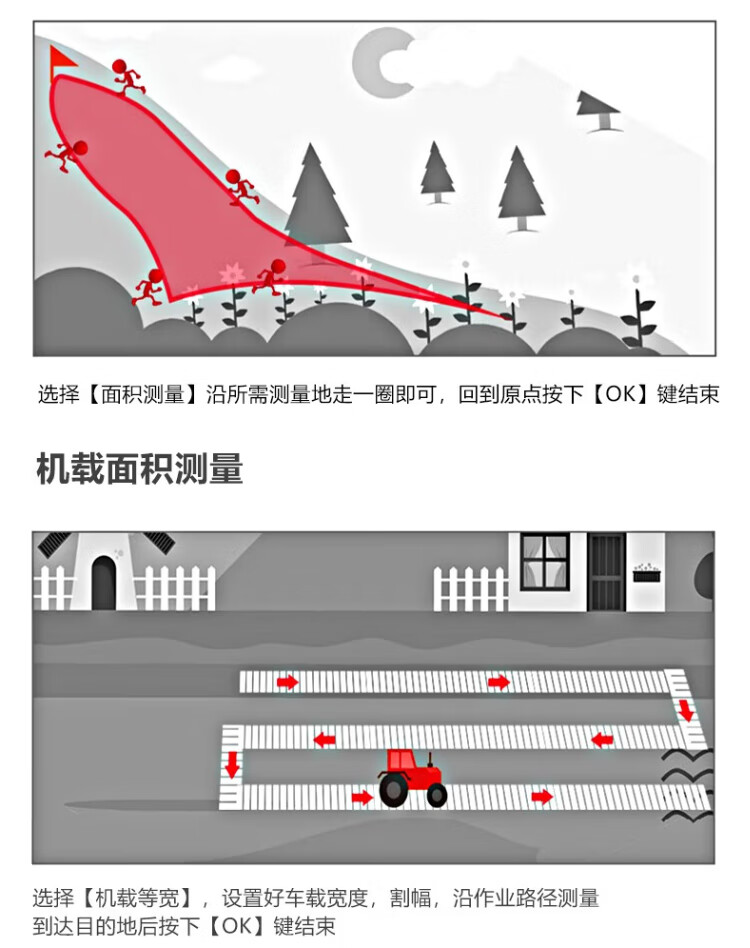 选择【面积测量】沿所需测量地走一圈即可，回到原点按下【OK】键结束

机载面积测量

选择【机载等宽】，设置好车载宽度，割幅，沿作业路径测量到达目的地后按下【OK】键结束