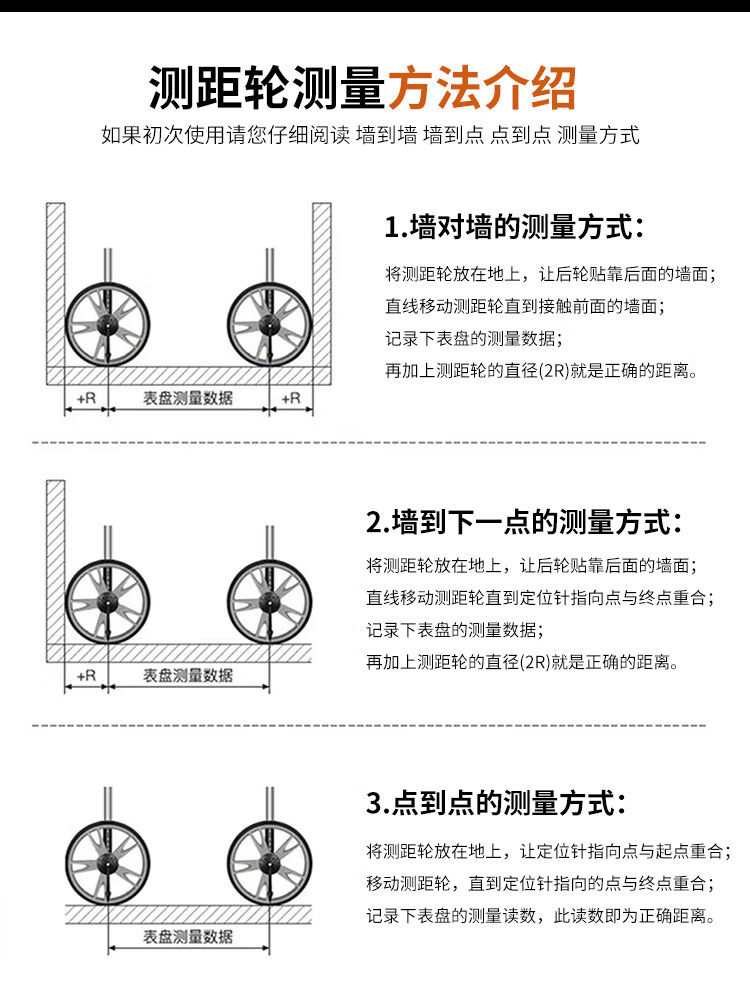 测距轮测量方法介绍

如果初次使用请您仔细阅读 墙到墙 墙到点 点到点 测量方式

+R 表盘测量数据 +R

1.墙对墙的测量方式：

将测距轮放在地上，让后轮贴靠后面的墙面；
直线移动测距轮直到接触前面的墙面；
记录下表盘的测量数据；
再加上测距轮的直径(2R)就是正确的距离。

+R 表盘测量数据

2.墙到下一点的测量方式：

将测距轮放在地上，让后轮贴靠后面的墙面；
直线移动测距轮直到定位针指向点与终点重合；
记录下表盘的测量数据；
再加上测距轮的直径(2R)就是正确的距离。

表盘测量数据

3.点到点的测量方式：

将测距轮放在地上，让定位针指向点与起点重合；
移动测距轮，直到定位针指向的点与终点重合；
记录下表盘的测量读数，此读数即为正确距离。