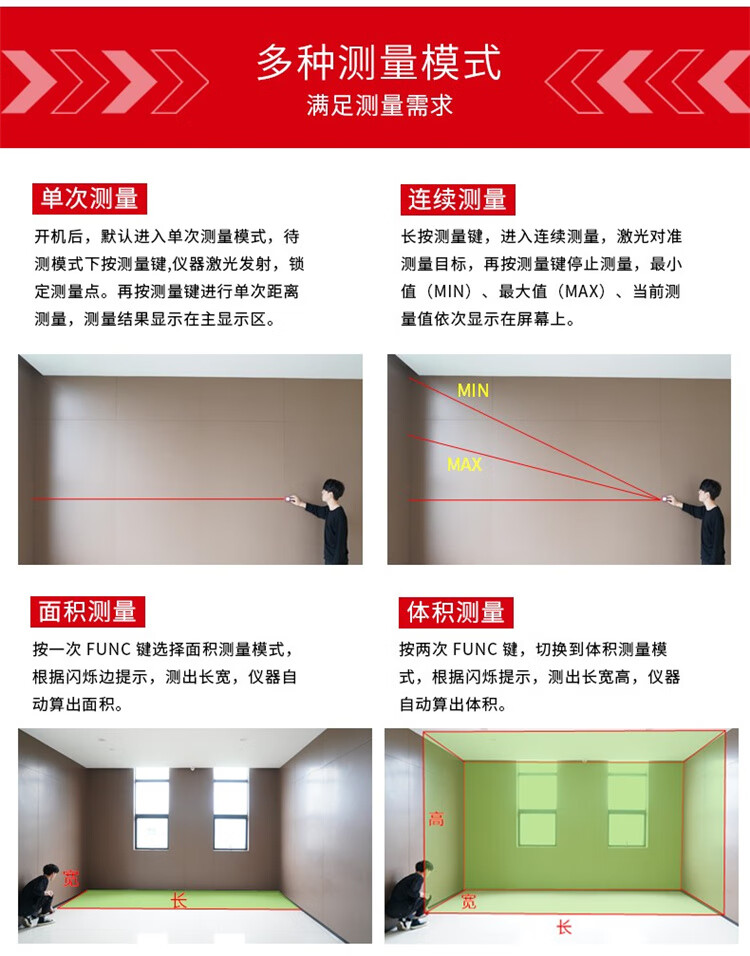 多种测量模式
满足测量需求

单次测量

开机后，默认进入单次测量模式，待测模式下按测量键,仪器激光发射，锁定测量点。再按测量键进行单次距离测量，测量结果显示在主显示区。

连续测量

长按测量键，进入连续测量，激光对准测量目标，再按测量键停止测量，最小值（MIN）、最大值（MAX）、当前测量值依次显示在屏幕上。

MIN
MAX

面积测量

按一次 FUNC 键选择面积测量模式，根据闪烁边提示，测出长宽，仪器自动算出面积。

体积测量

按两次 FUNC 键，切换到体积测量模式，根据闪烁提示，测出长宽高，仪器自动算出体积。

宽
长

高
宽
长