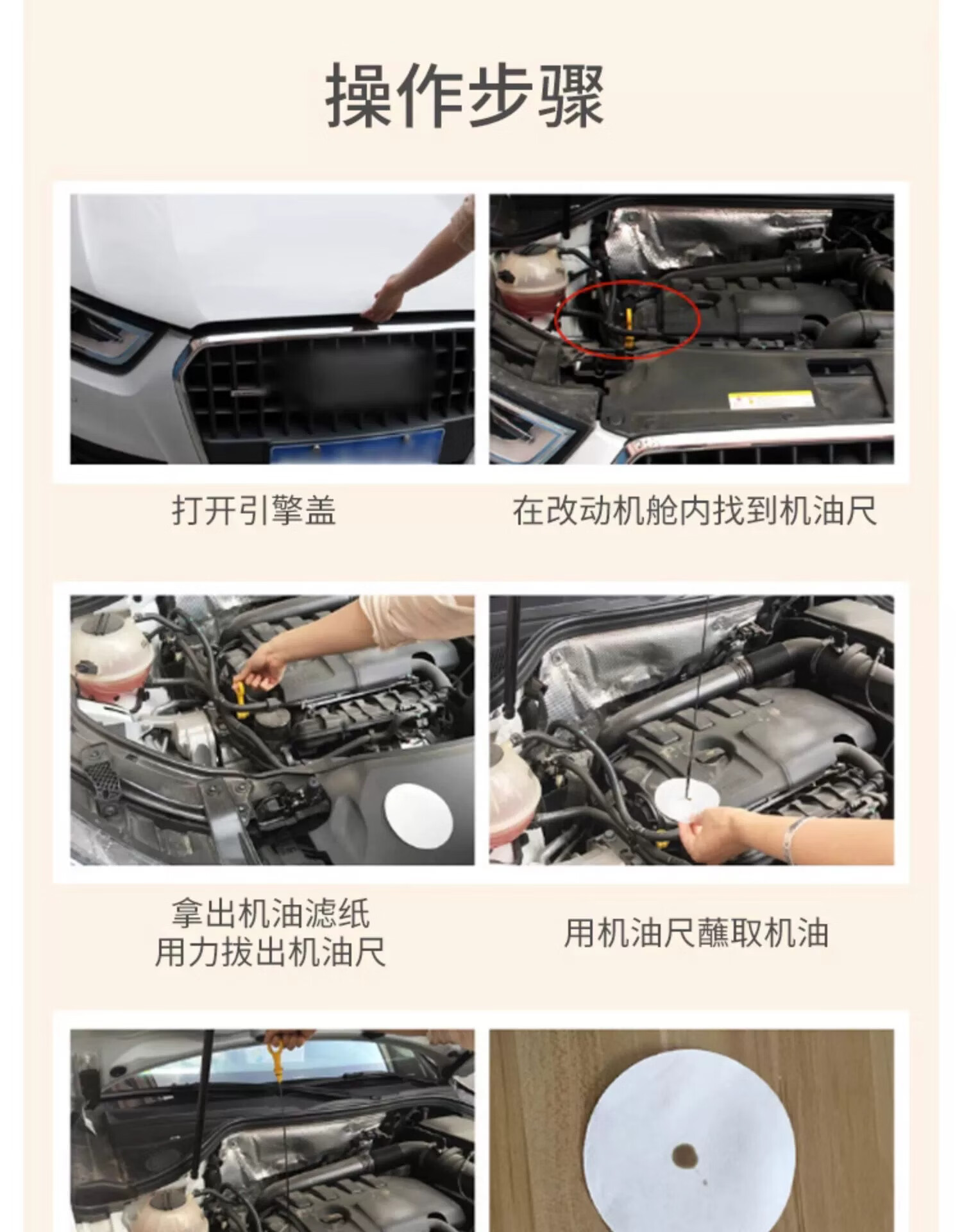 操作步骤

打开引擎盖

在改动机舱内找到机油尺

拿出机油滤纸
用力拔出机油尺

用机油尺蘸取机油