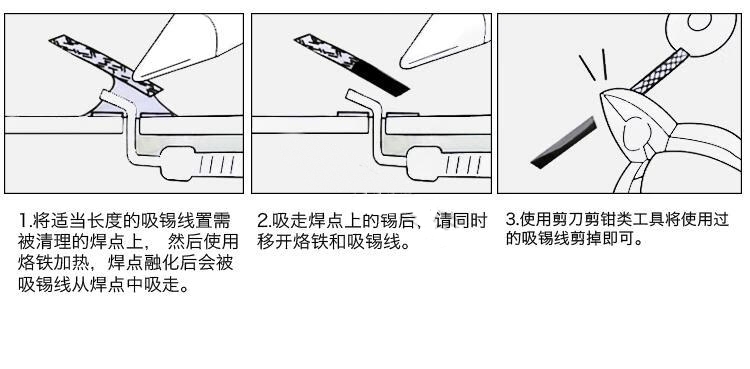 1.将适当长度的吸锡线置需被清理的焊点上， 然后使用烙铁加热，焊点融化后会被吸锡线从焊点中吸走。

2.吸走焊点上的锡后，请同时移开烙铁和吸锡线。

3.使用剪刀剪钳类工具将使用过的吸锡线剪掉即可。