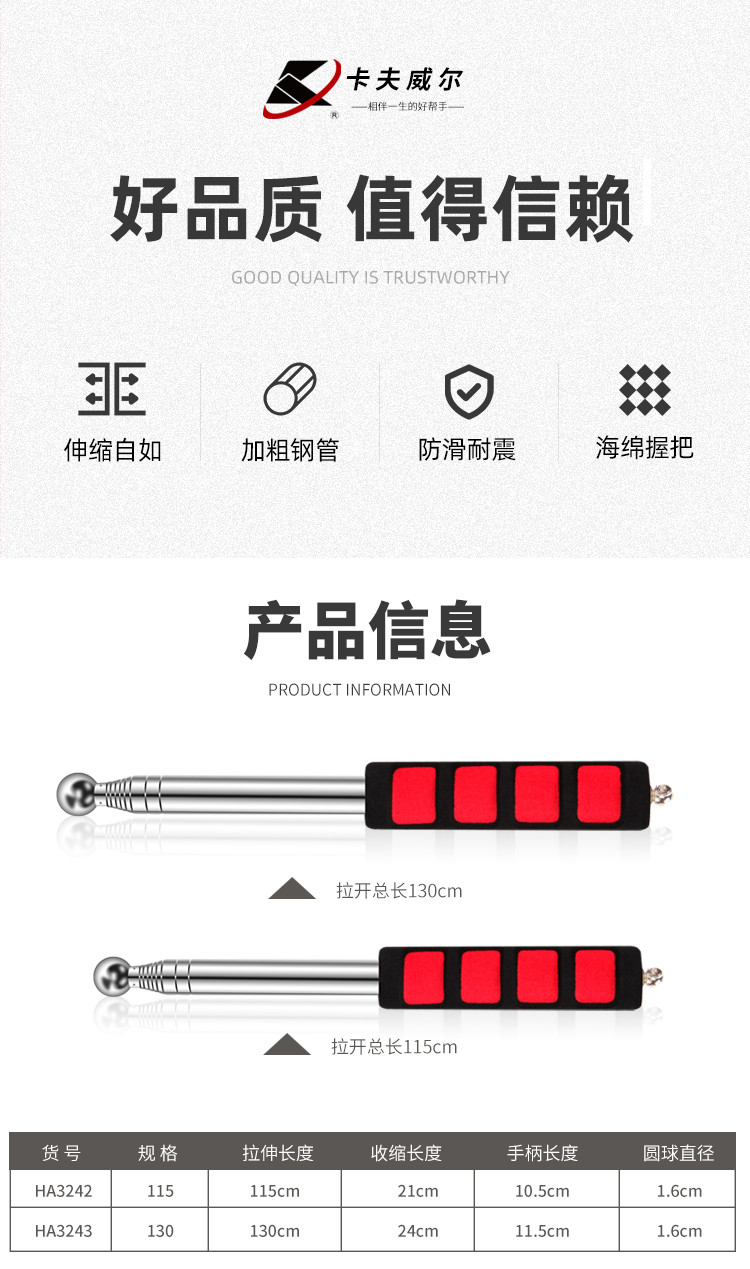 卡夫威尔
——相伴一生的好帮手——

好品质 值得信赖

GOOD QUALITY IS TRUSTWORTHY

伸缩自如

加粗钢管

防滑耐震

海绵握把

产品信息

PRODUCT INFORMATION

拉开总长130cm

拉开总长115cm

| 货号 | 规格 | 拉伸长度 | 收缩长度 | 手柄长度 | 圆球直径 |
|---|---|---|---|---|---|
| HA3242 | 115 | 115cm | 21cm | 10.5cm | 1.6cm |
| HA3243 | 130 | 130cm | 24cm | 11.5cm | 1.6cm |