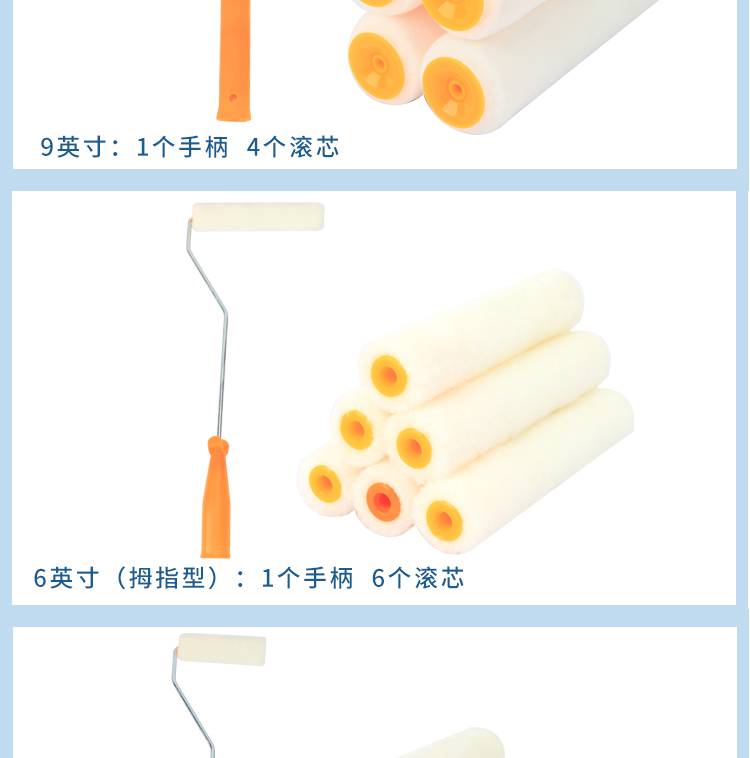 9英寸：1个手柄 4个滚芯

6英寸（拇指型）：1个手柄 6个滚芯