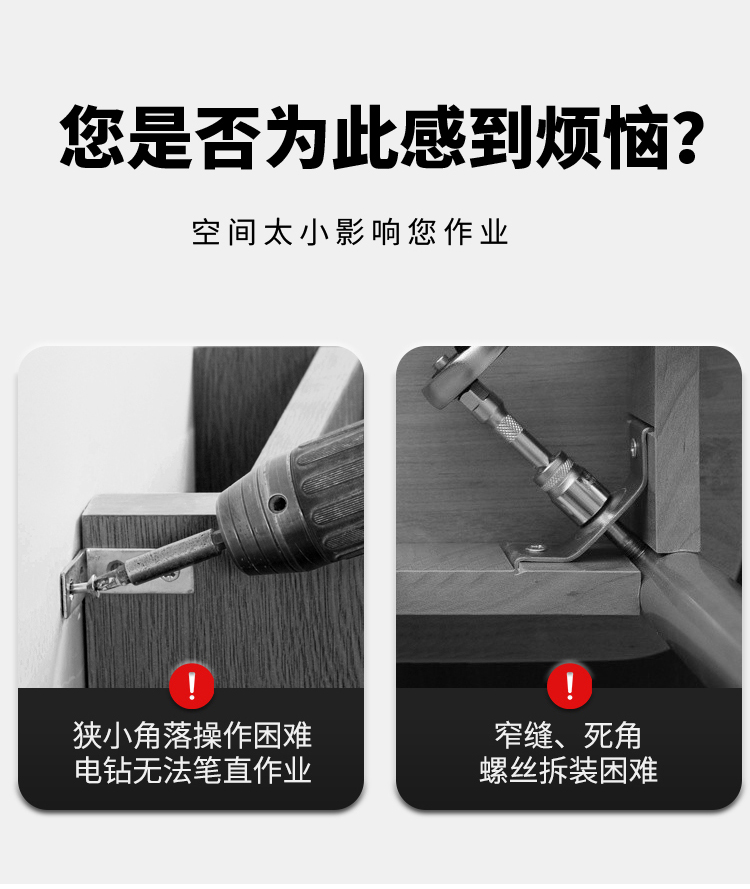 您是否为此感到烦恼?

空间太小影响您作业

!

狭小角落操作困难
电钻无法笔直作业

!

窄缝、死角
螺丝拆装困难