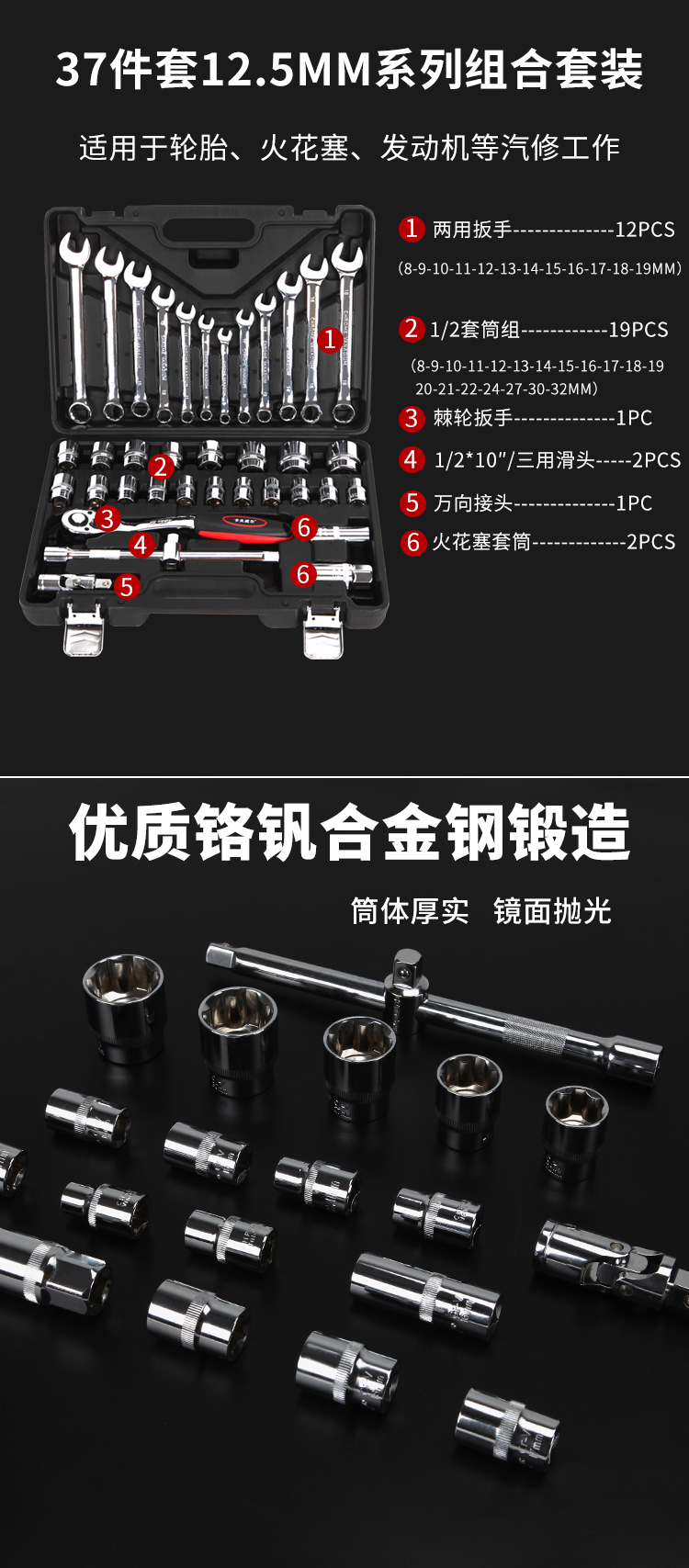 37件套12.5MM系列组合套装

适用于轮胎、火花塞、发动机等汽修工作

1 两用扳手--------------12PCS
(8-9-10-11-12-13-14-15-16-17-18-19MM)

2 1/2套筒组------------19PCS
(8-9-10-11-12-13-14-15-16-17-18-19 20-21-22-24-27-30-32MM)

3 棘轮扳手--------------1PC

4 1/2*10"/三用滑头-----2PCS

5 万向接头--------------1PC

6 火花塞套筒-------------2PCS

1 2 3 4 5 6 6

优质铬钒合金钢锻造

筒体厚实 镜面抛光