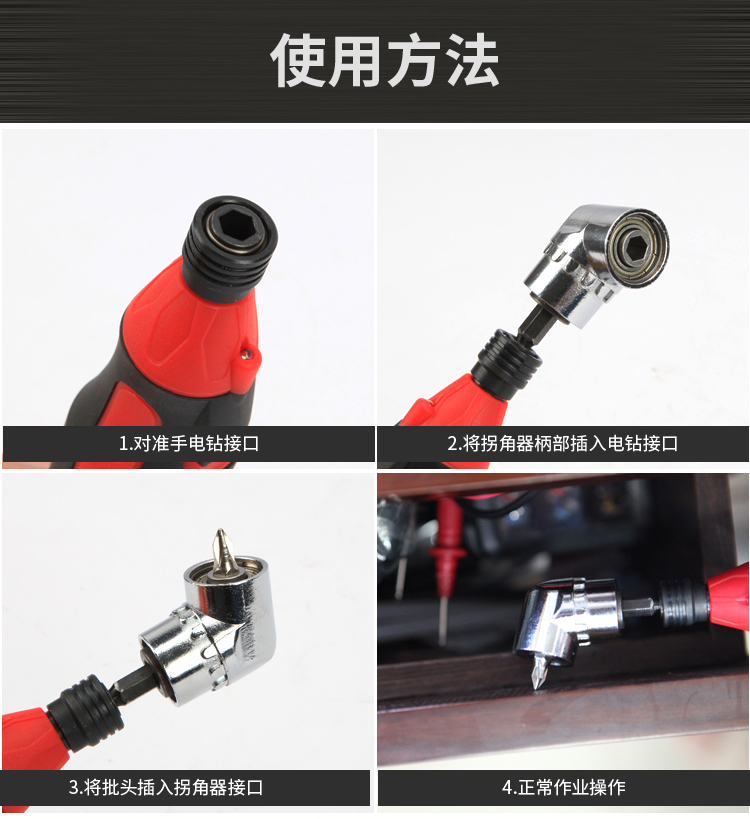 使用方法

1.对准手电钻接口

2.将拐角器柄部插入电钻接口

3.将批头插入拐角器接口

4.正常作业操作