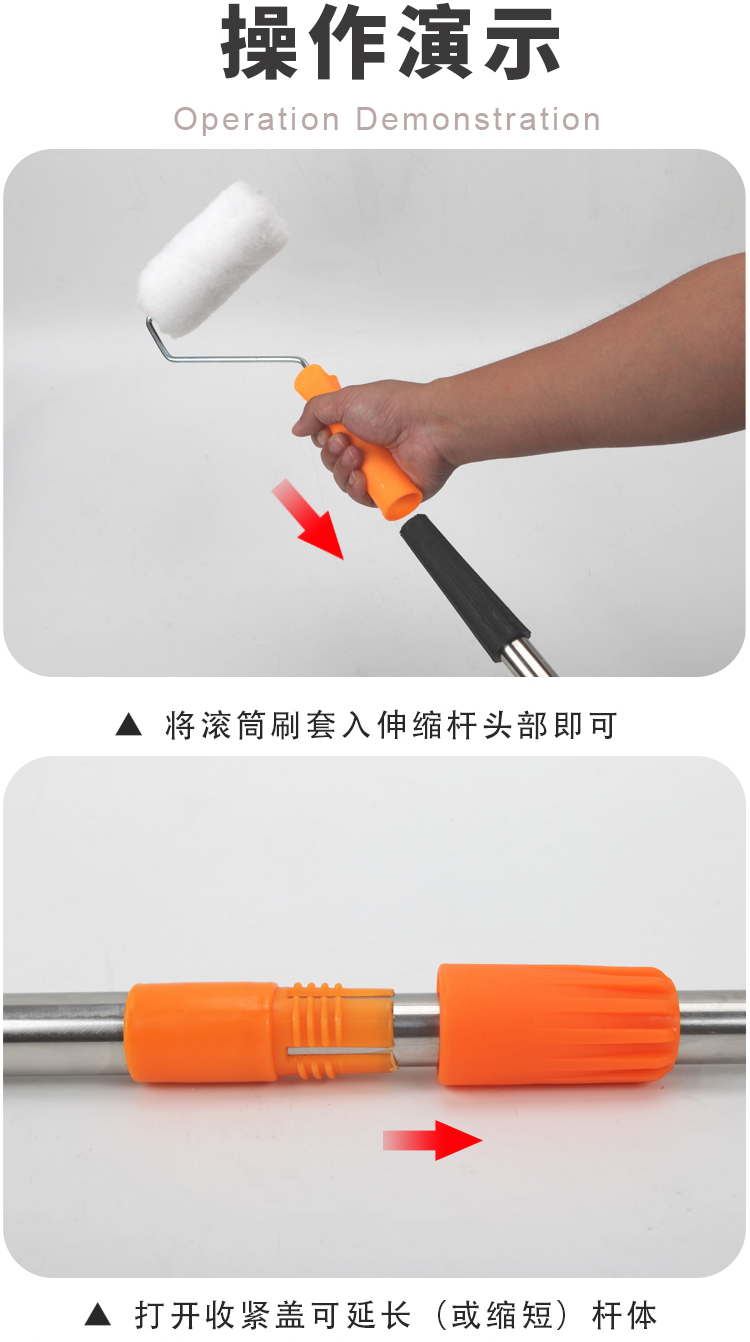 操作演示

Operation Demonstration

▲ 将滚筒刷套入伸缩杆头部即可

▲ 打开收紧盖可延长（或缩短）杆体