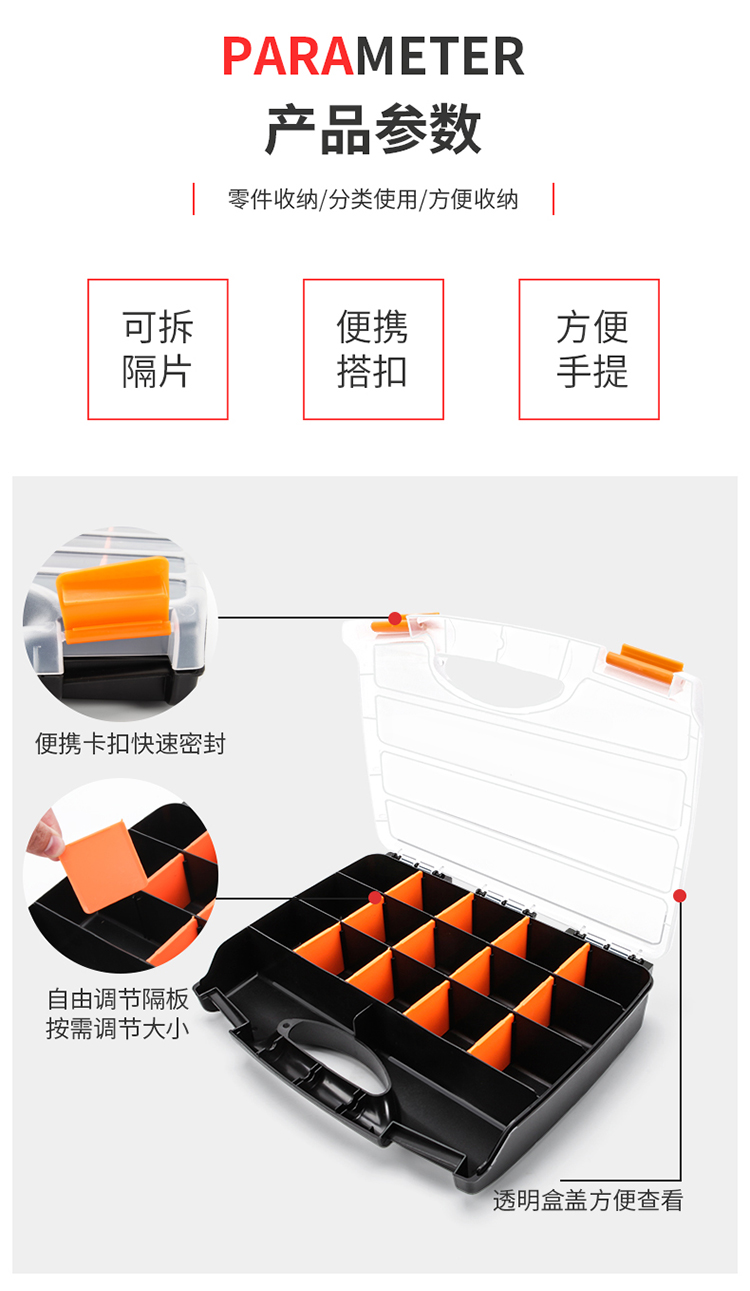 PARAMETER
产品参数

零件收纳/分类使用/方便收纳

可拆隔片

便携搭扣

方便手提

便携卡扣快速密封

自由调节隔板
按需调节大小

透明盒盖方便查看