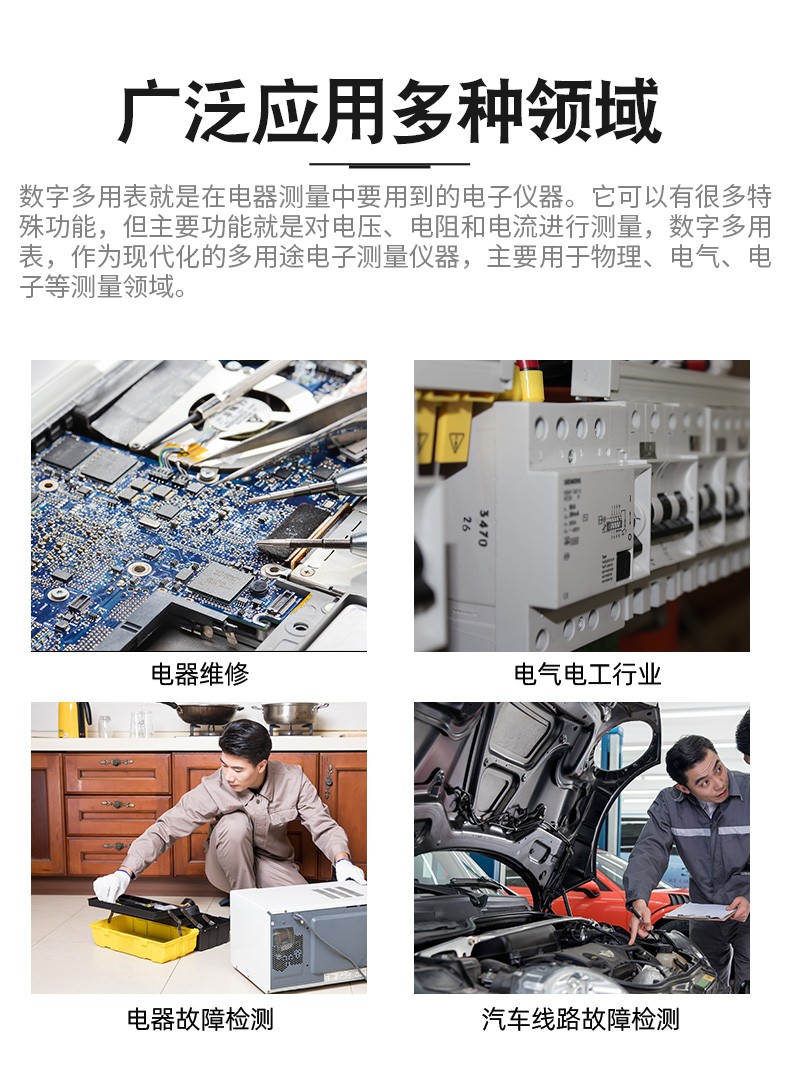 广泛应用多种领域

数字多用表就是在电器测量中要用到的电子仪器。它可以有很多特殊功能，但主要功能就是对电压、电阻和电流进行测量，数字多用表，作为现代化的多用途电子测量仪器，主要用于物理、电气、电子等测量领域。

3470
26
SIEMENS

电器维修

电气电工行业

电器故障检测

汽车线路故障检测