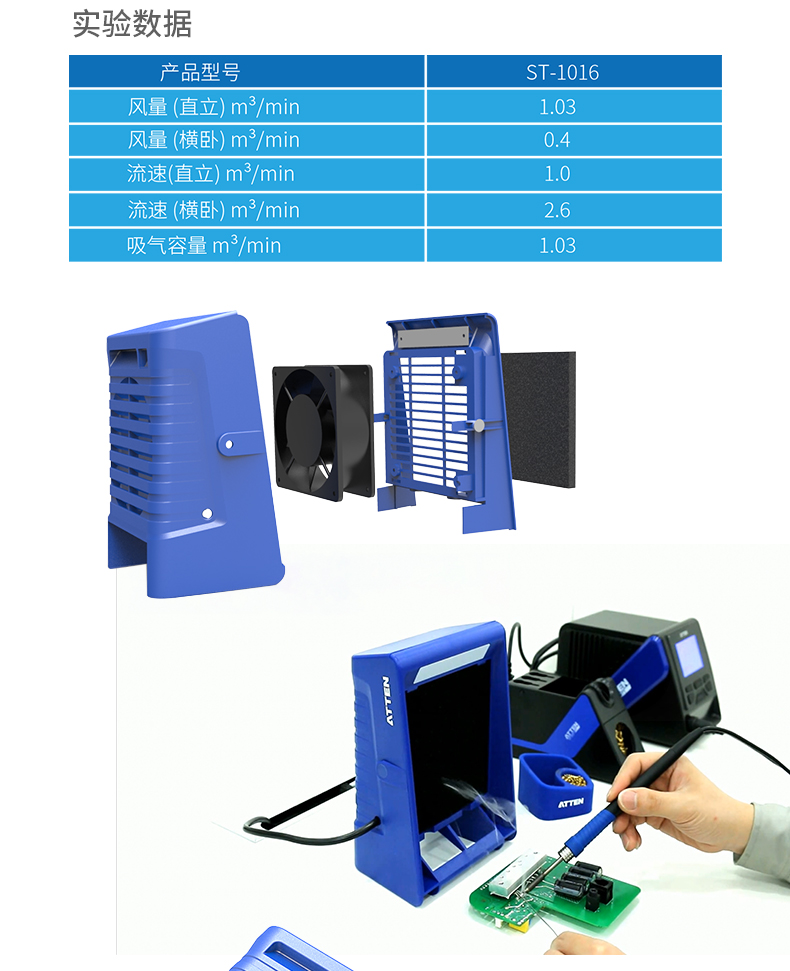 实验数据

| 产品型号 | ST-1016 |
|---|---|
| 风量 (直立) $m^3$/min | 1.03 |
| 风量 (横卧) $m^3$/min | 0.4 |
| 流速(直立) $m^3$/min | 1.0 |
| 流速 (横卧) $m^3$/min | 2.6 |
| 吸气容量 $m^3$/min | 1.03 |

ATTEN

ATTEN

ATTEN