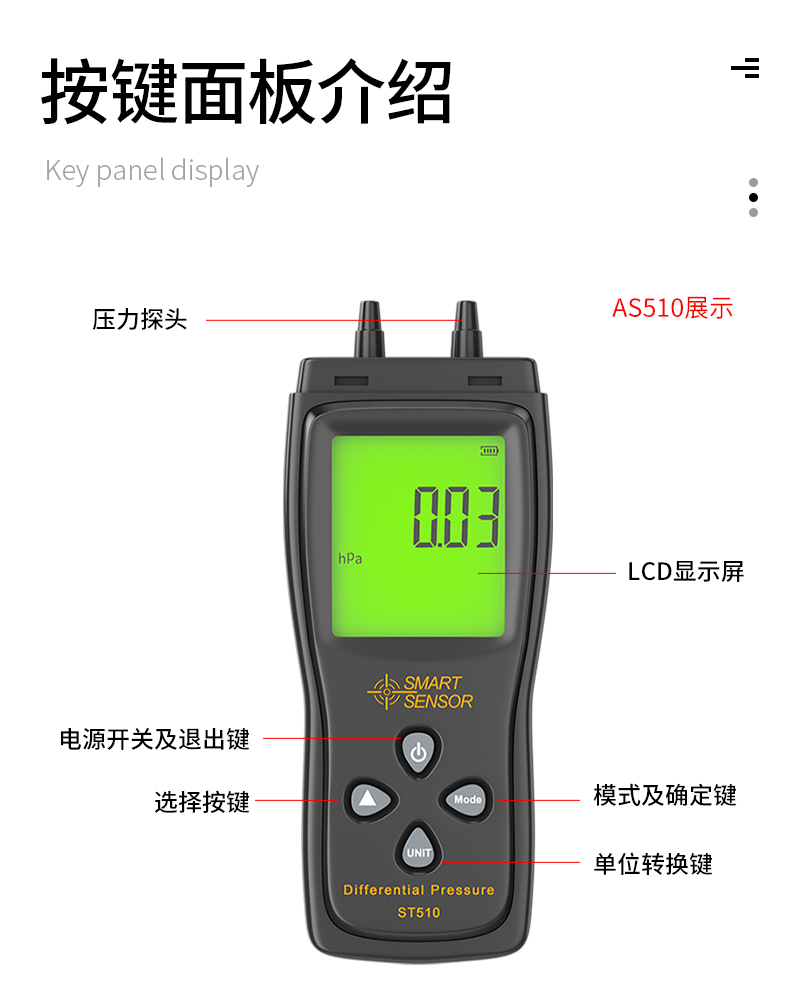 按键面板介绍

Key panel display

压力探头

AS510展示

0.03

hPa

LCD显示屏

SMART SENSOR

电源开关及退出键

选择按键

Mode

模式及确定键

UNIT

单位转换键

Differential Pressure
ST510