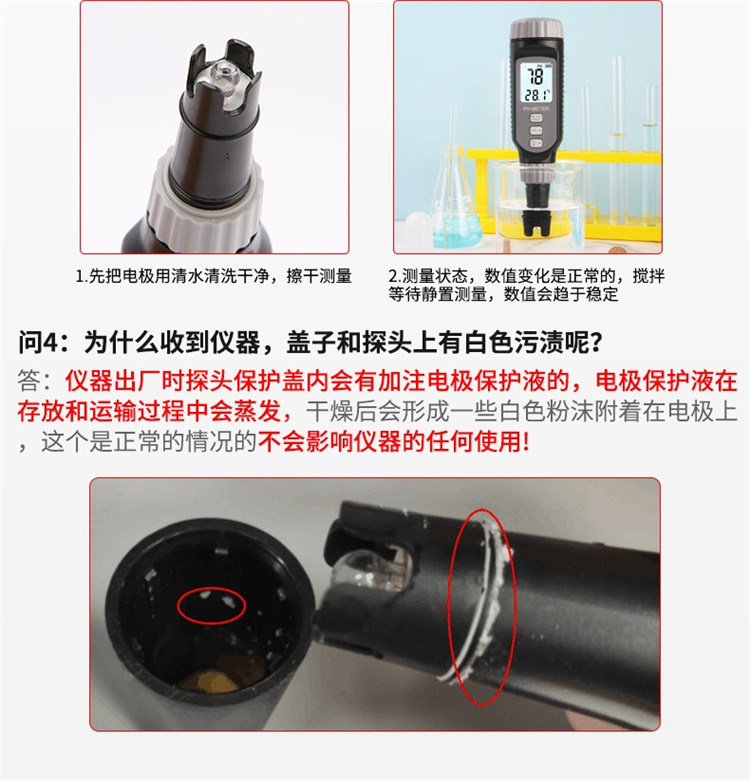 7.8
28.1
PH METER

1.先把电极用清水清洗干净，擦干测量

2.测量状态，数值变化是正常的，搅拌等待静置测量，数值会趋于稳定

问4：为什么收到仪器，盖子和探头上有白色污渍呢？

答：仪器出厂时探头保护盖内会有加注电极保护液的，电极保护液在存放和运输过程中会蒸发，干燥后会形成一些白色粉沫附着在电极上，这个是正常的情况的不会影响仪器的任何使用！