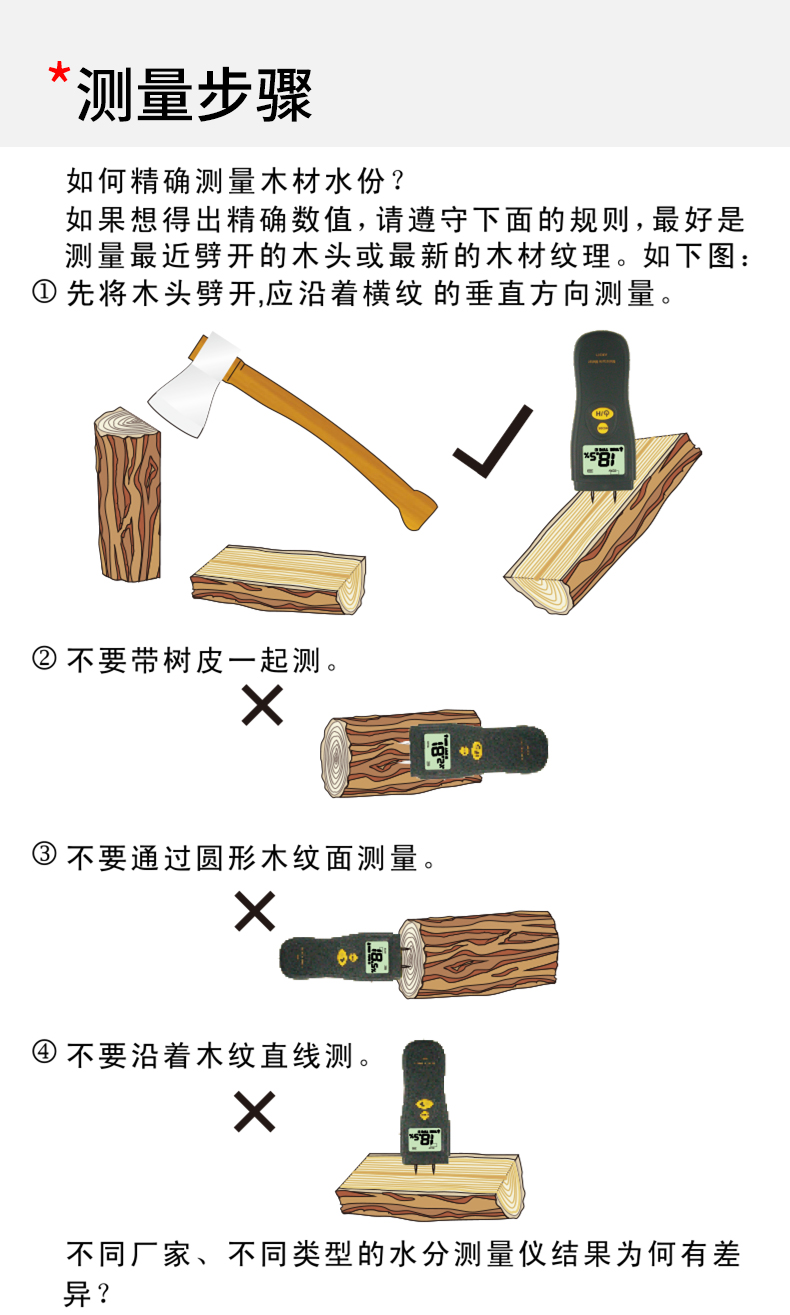 *测量步骤

如何精确测量木材水份？
如果想得出精确数值，请遵守下面的规则，最好是测量最近劈开的木头或最新的木材纹理。如下图：
① 先将木头劈开,应沿着横纹 的垂直方向测量。

② 不要带树皮一起测。

③ 不要通过圆形木纹面测量。

④ 不要沿着木纹直线测。

不同厂家、不同类型的水分测量仪结果为何有差异？