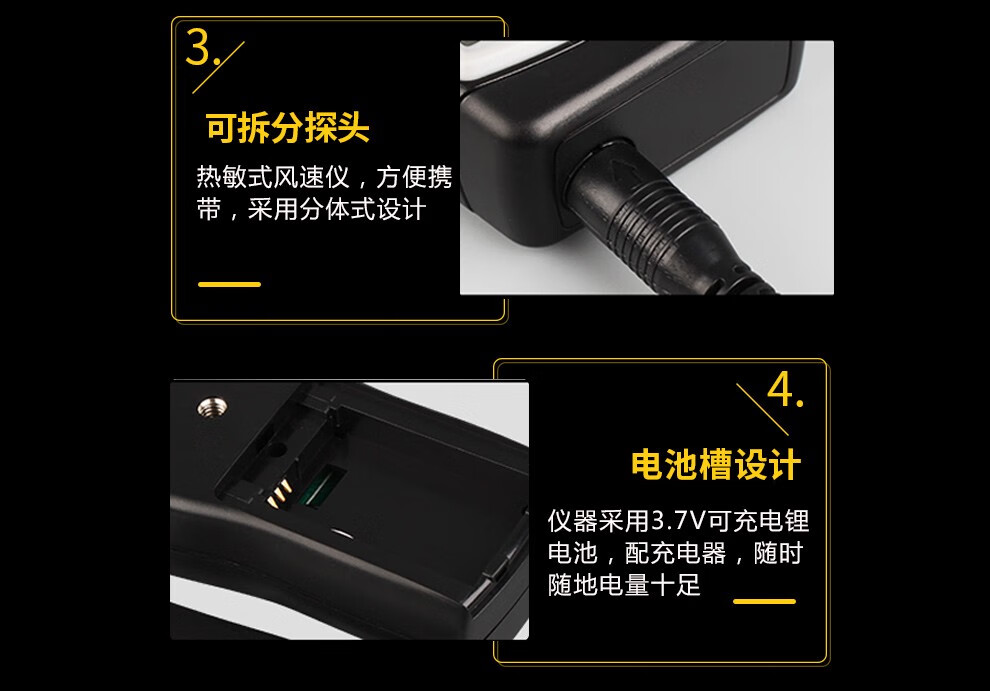 3.

可拆分探头

热敏式风速仪，方便携带，采用分体式设计

4.

电池槽设计

仪器采用3.7V可充电锂电池，配充电器，随时随地电量十足