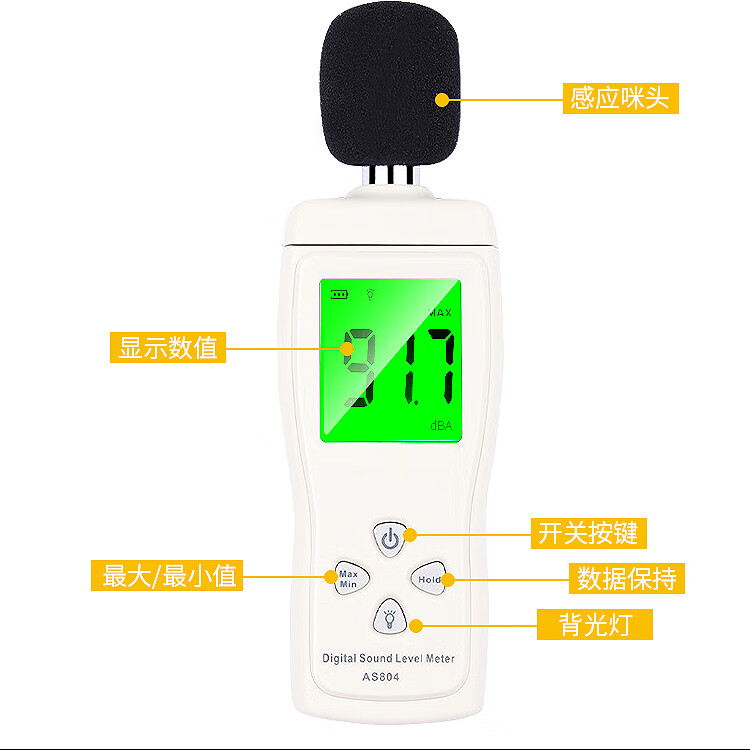 感应咪头

MAX

显示数值

91.7

dBA

开关按键

最大/最小值

Max Min

Hold

数据保持

背光灯

Digital Sound Level Meter
AS804