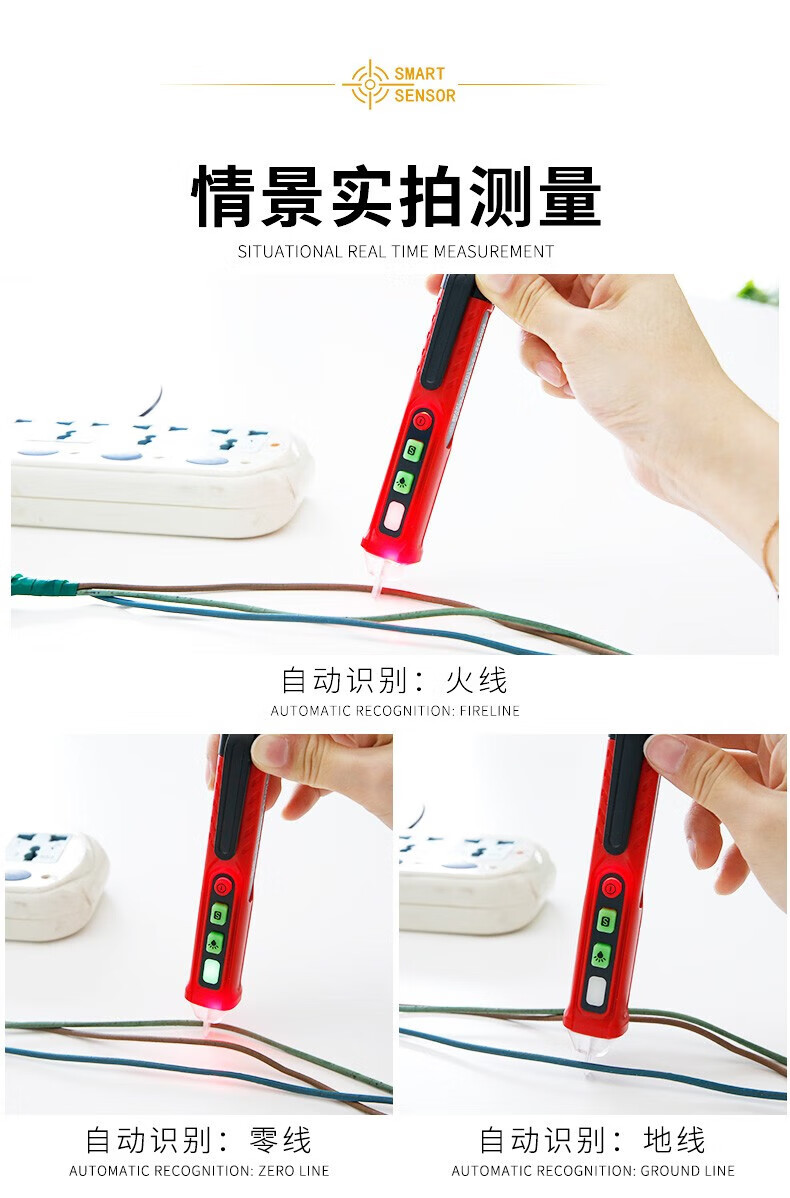 SMART SENSOR

情景实拍测量

SITUATIONAL REAL TIME MEASUREMENT

自动识别：火线

AUTOMATIC RECOGNITION: FIRELINE

自动识别：零线

AUTOMATIC RECOGNITION: ZERO LINE

自动识别：地线

AUTOMATIC RECOGNITION: GROUND LINE