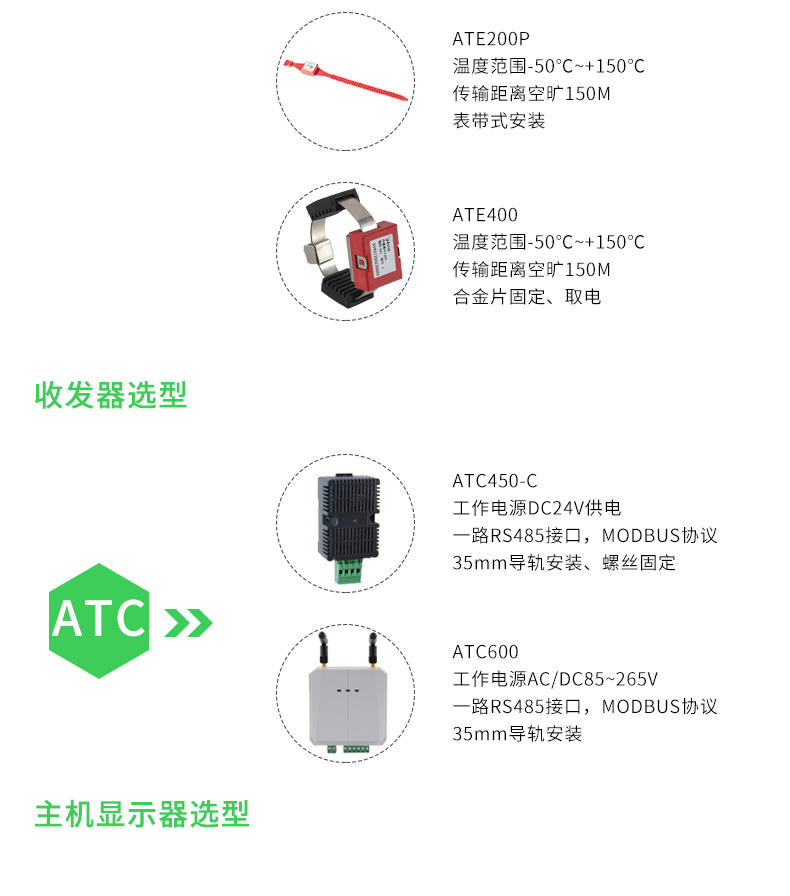 ATE200P
温度范围-50°C~+150°C
传输距离空旷150M
表带式安装

ATE400
温度范围-50°C~+150°C
传输距离空旷150M
合金片固定、取电

收发器选型

ATC

ATC450-C
工作电源DC24V供电
一路RS485接口，MODBUS协议
35mm导轨安装、螺丝固定

ATC600
工作电源AC/DC85~265V
一路RS485接口，MODBUS协议
35mm导轨安装

主机显示器选型