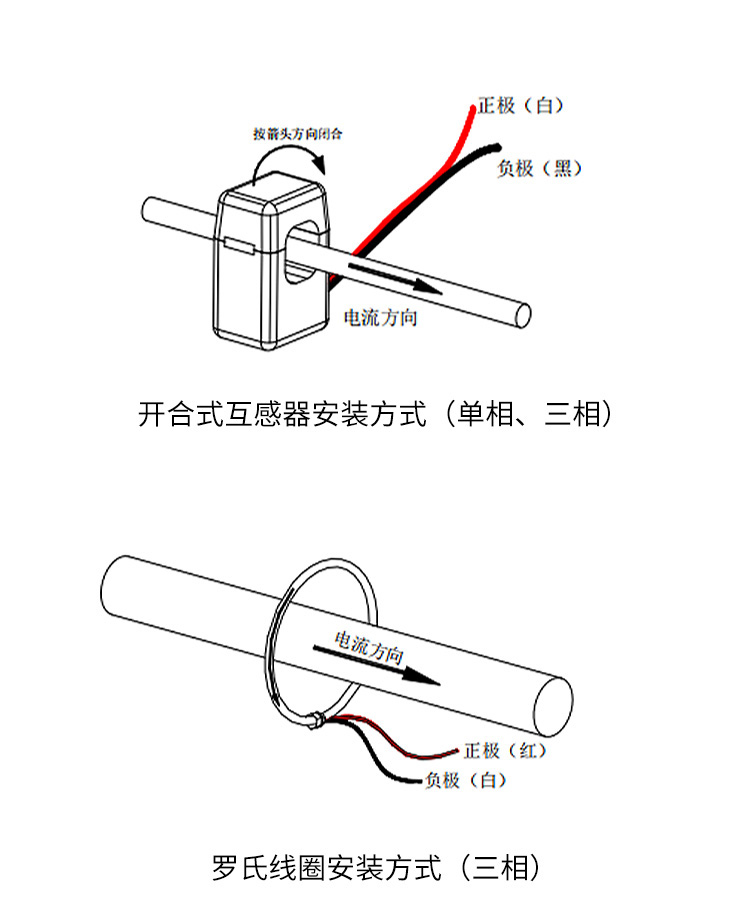 按箭头方向闭合

正极（白）

负极（黑）

电流方向

开合式互感器安装方式（单相、三相）

电流方向

正极（红）

负极（白）

罗氏线圈安装方式（三相）