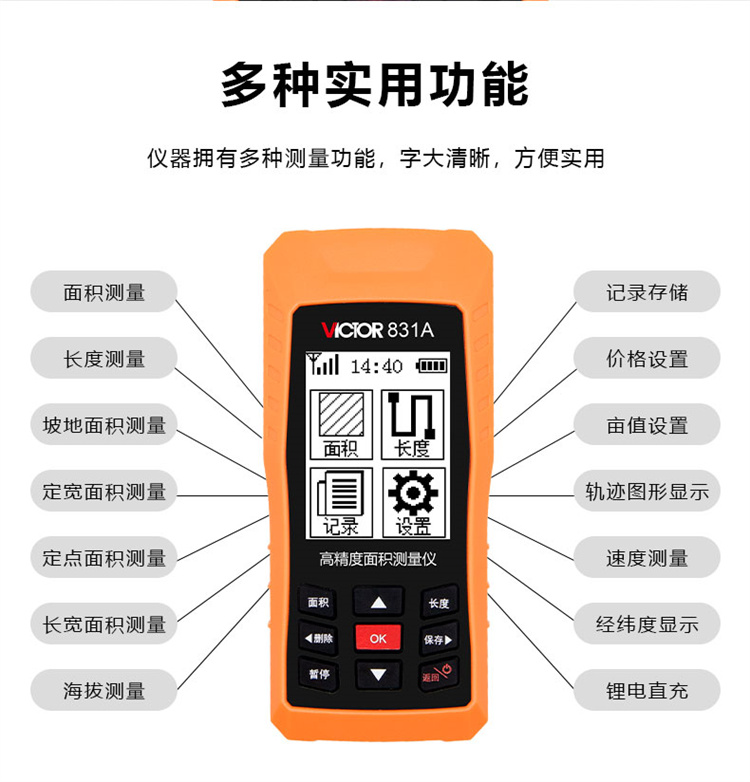 多种实用功能

仪器拥有多种测量功能，字大清晰，方便实用

面积测量
长度测量
坡地面积测量
定宽面积测量
定点面积测量
长宽面积测量
海拔测量

VICTOR 831A
14:40
面积
长度
记录
设置
高精度面积测量仪
面积
长度
◀删除
OK
保存▶
暂停
返回

记录存储
价格设置
亩值设置
轨迹图形显示
速度测量
经纬度显示
锂电直充