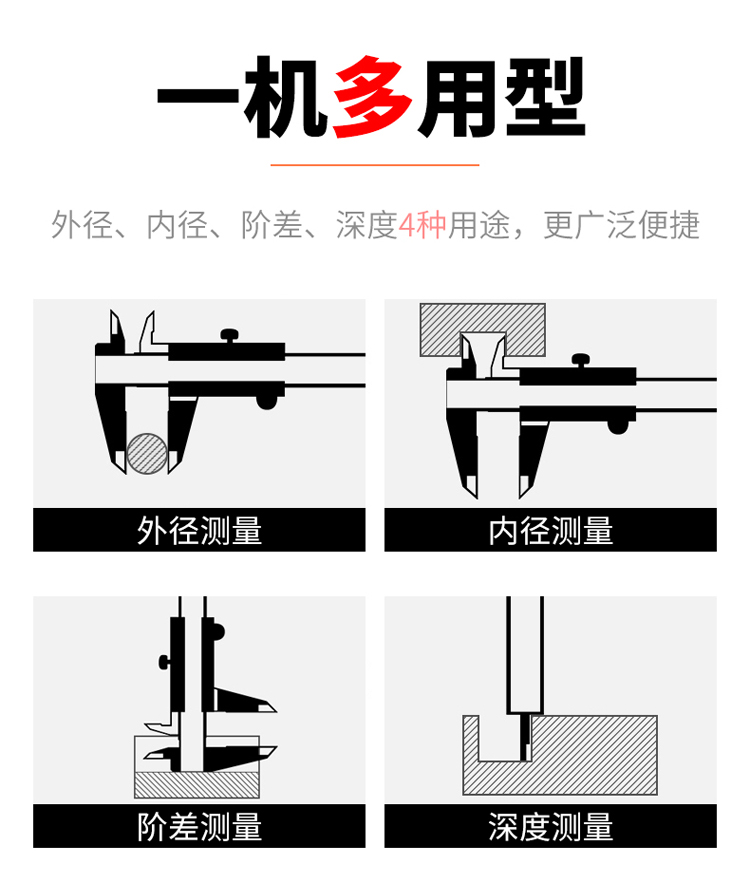 一机多用型

外径、内径、阶差、深度4种用途，更广泛便捷

外径测量

内径测量

阶差测量

深度测量