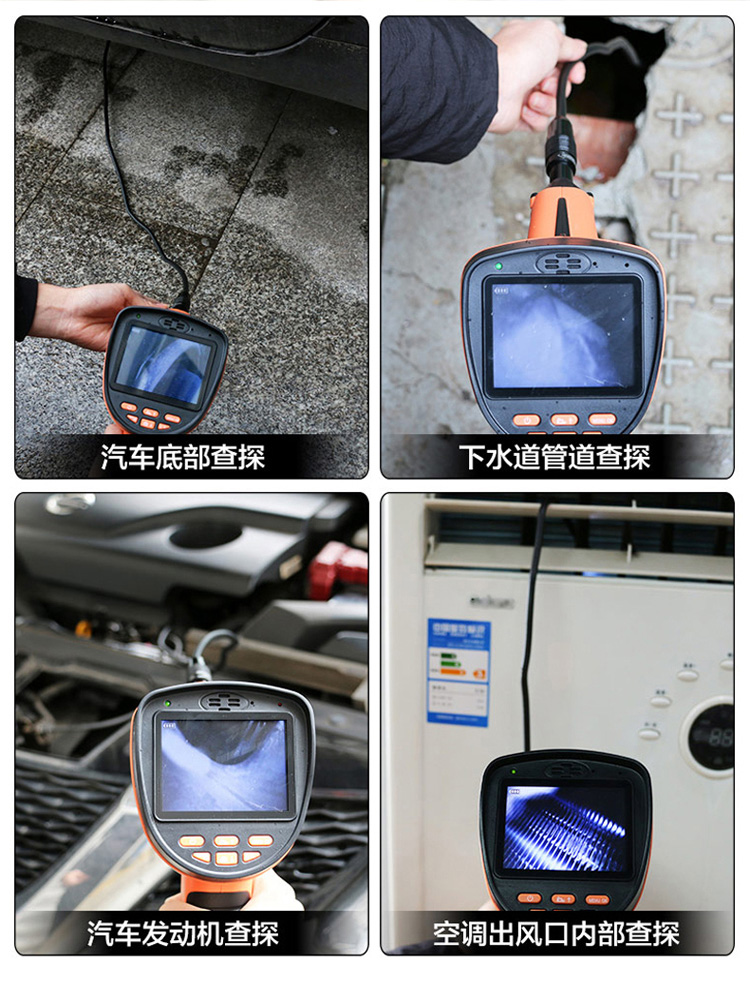 汽车底部查探

下水道管道查探

汽车发动机查探

空调出风口内部查探