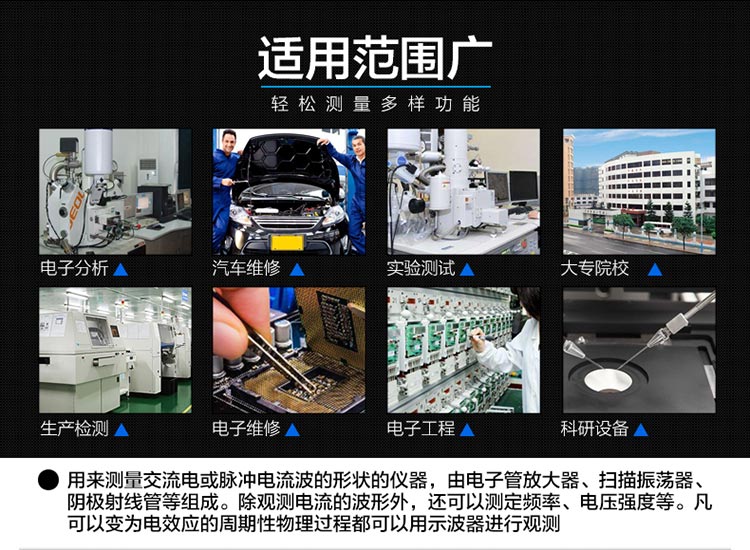 适用范围广
轻松测量多样功能

JEOL

电子分析 ▲
汽车维修 ▲
实验测试 ▲
大专院校 ▲

生产检测 ▲
电子维修 ▲
电子工程 ▲
科研设备 ▲

● 用来测量交流电或脉冲电流波的形状的仪器，由电子管放大器、扫描振荡器、阴极射线管等组成。除观测电流的波形外，还可以测定频率、电压强度等。凡可以变为电效应的周期性物理过程都可以用示波器进行观测