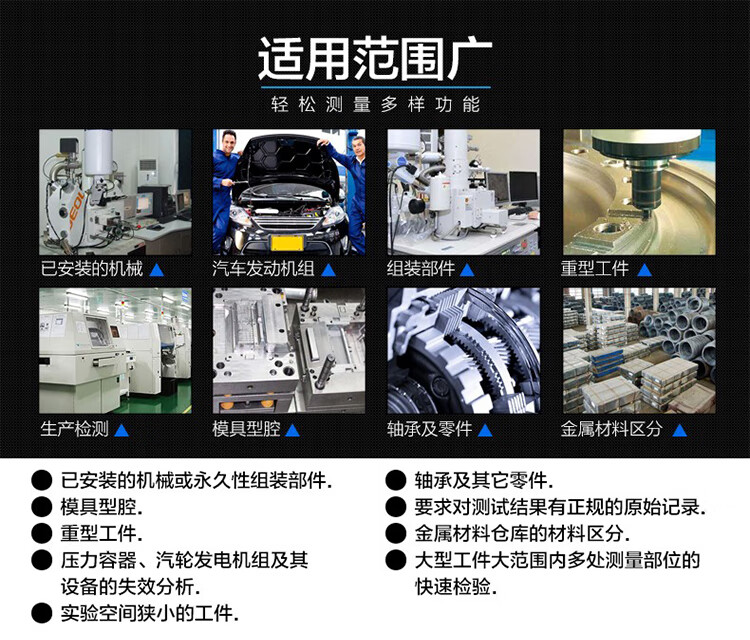 适用范围广

轻松测量多样功能

JEOL

已安装的机械 ▲

汽车发动机组 ▲

组装部件 ▲

重型工件 ▲

生产检测 ▲

模具型腔 ▲

轴承及零件 ▲

金属材料区分 ▲

● 已安装的机械或永久性组装部件.

● 模具型腔.

● 重型工件.

● 压力容器、汽轮发电机组及其设备的失效分析.

● 实验空间狭小的工件.

● 轴承及其它零件.

● 要求对测试结果有正规的原始记录.

● 金属材料仓库的材料区分.

● 大型工件大范围内多处测量部位的快速检验.