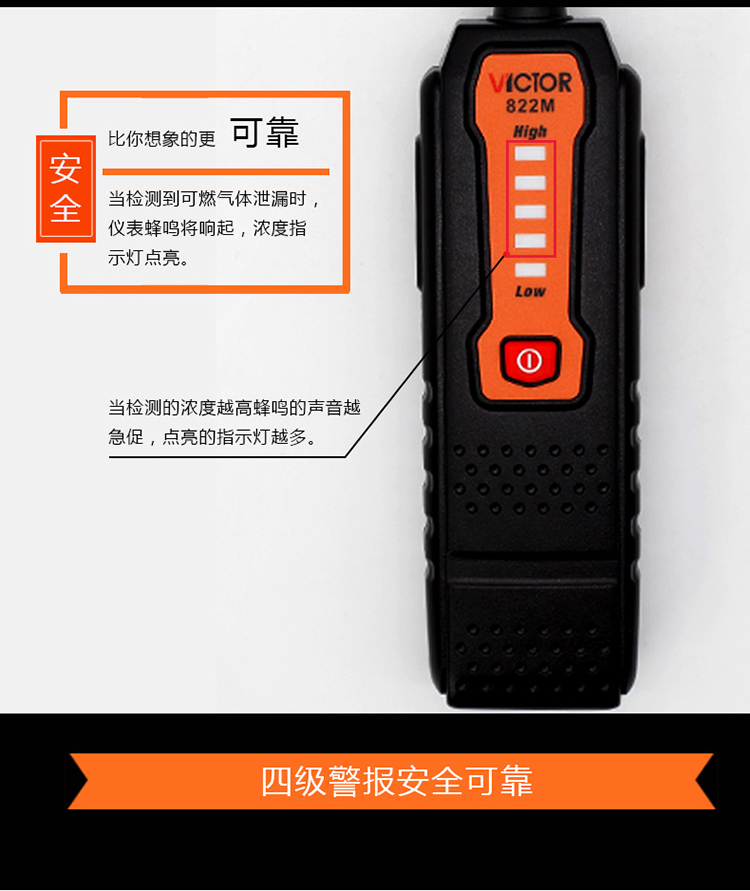 安全

比你想象的更 可靠

当检测到可燃气体泄漏时，仪表蜂鸣将响起，浓度指示灯点亮。

VICTOR
822M
High
Low

当检测的浓度越高蜂鸣的声音越急促，点亮的指示灯越多。

四级警报安全可靠