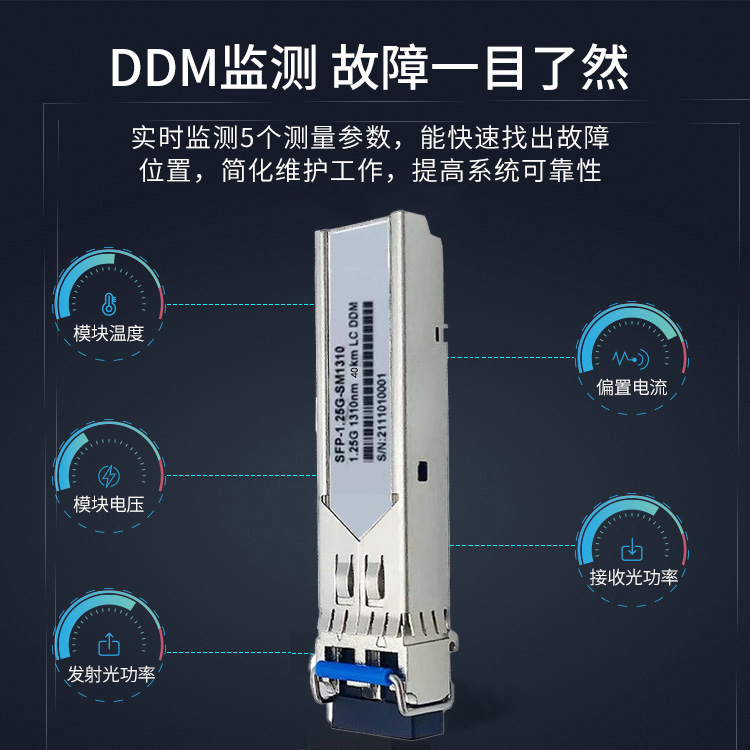 DDM监测 故障一目了然

实时监测5个测量参数，能快速找出故障位置，简化维护工作，提高系统可靠性

模块温度

模块电压

发射光功率

SFP-1.25G-SM1310
1.25G 1310nm 40km LC DDM
S/N:2111010001

偏置电流

接收光功率