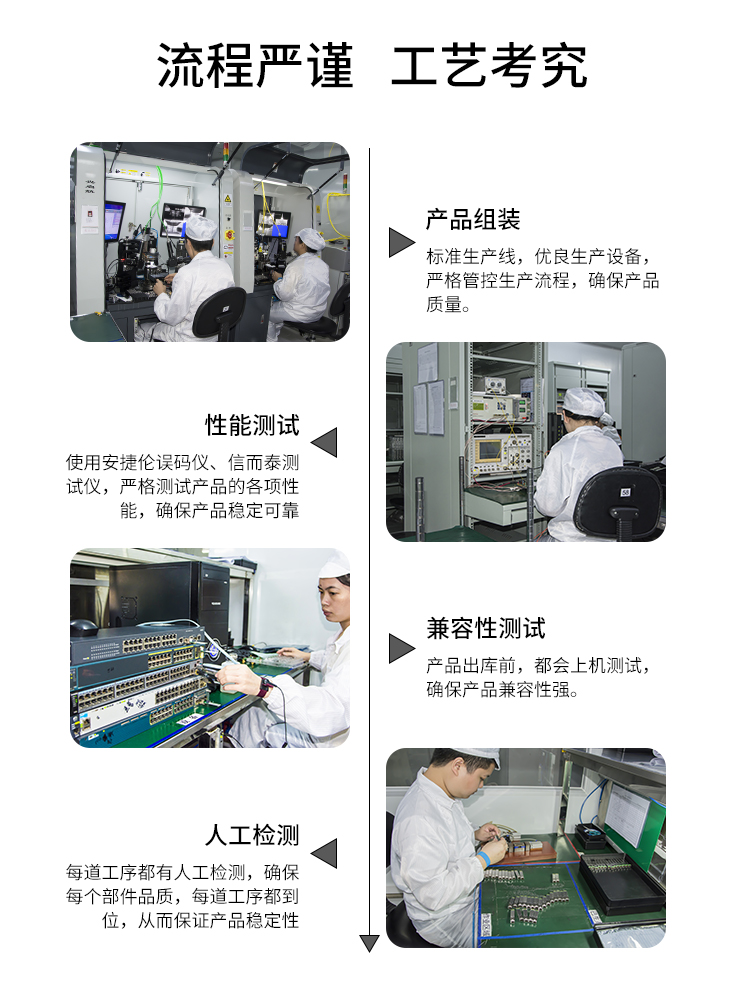 流程严谨　工艺考究

产品组装
标准生产线，优良生产设备，严格管控生产流程，确保产品质量。

性能测试
使用安捷伦误码仪、信而泰测试仪，严格测试产品的各项性能，确保产品稳定可靠

兼容性测试
产品出库前，都会上机测试，确保产品兼容性强。

人工检测
每道工序都有人工检测，确保每个部件品质，每道工序都到位，从而保证产品稳定性