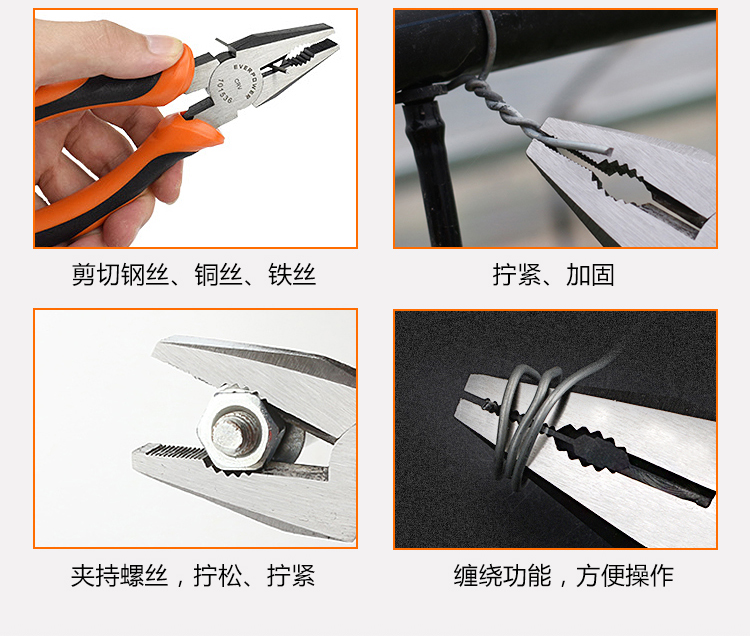 EVERPOWER
CRV
101536

剪切钢丝、铜丝、铁丝

拧紧、加固

夹持螺丝，拧松、拧紧

缠绕功能，方便操作