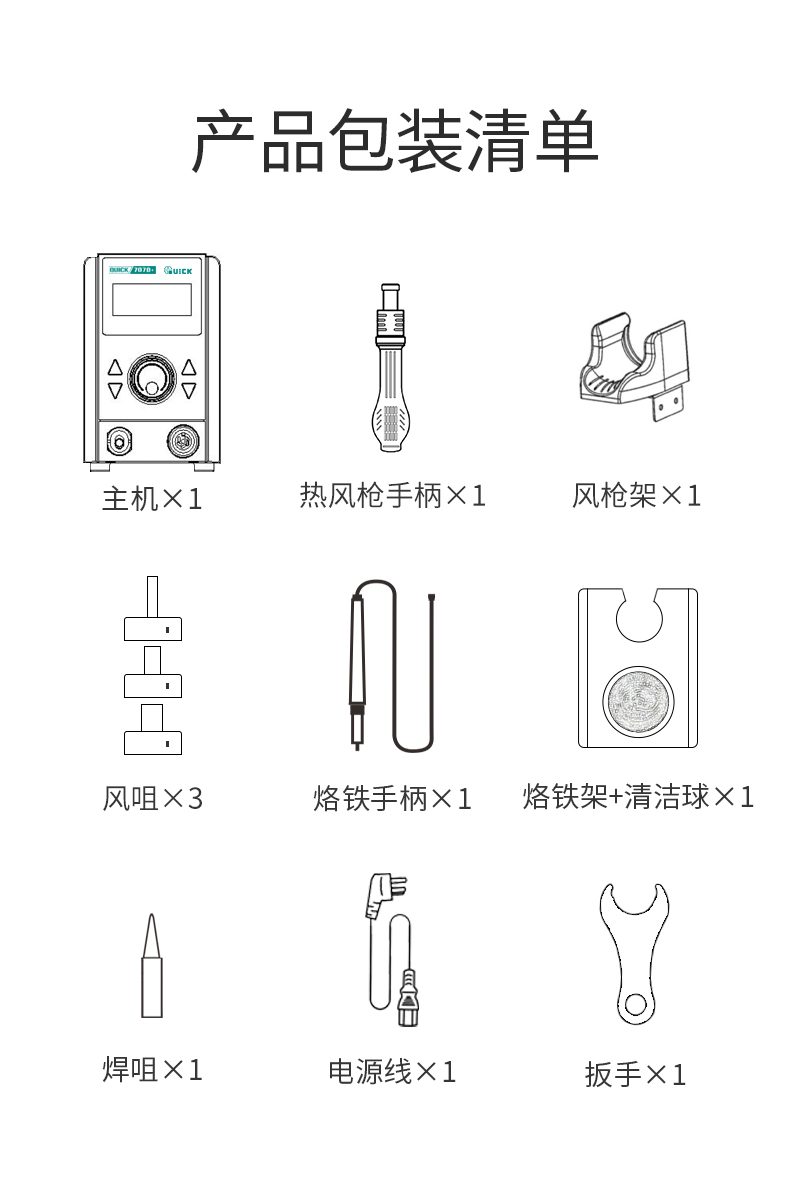 产品包装清单

QUICK 707D+ QUICK

主机×1

热风枪手柄×1

风枪架×1

风咀×3

烙铁手柄×1

烙铁架+清洁球×1

焊咀×1

电源线×1

扳手×1