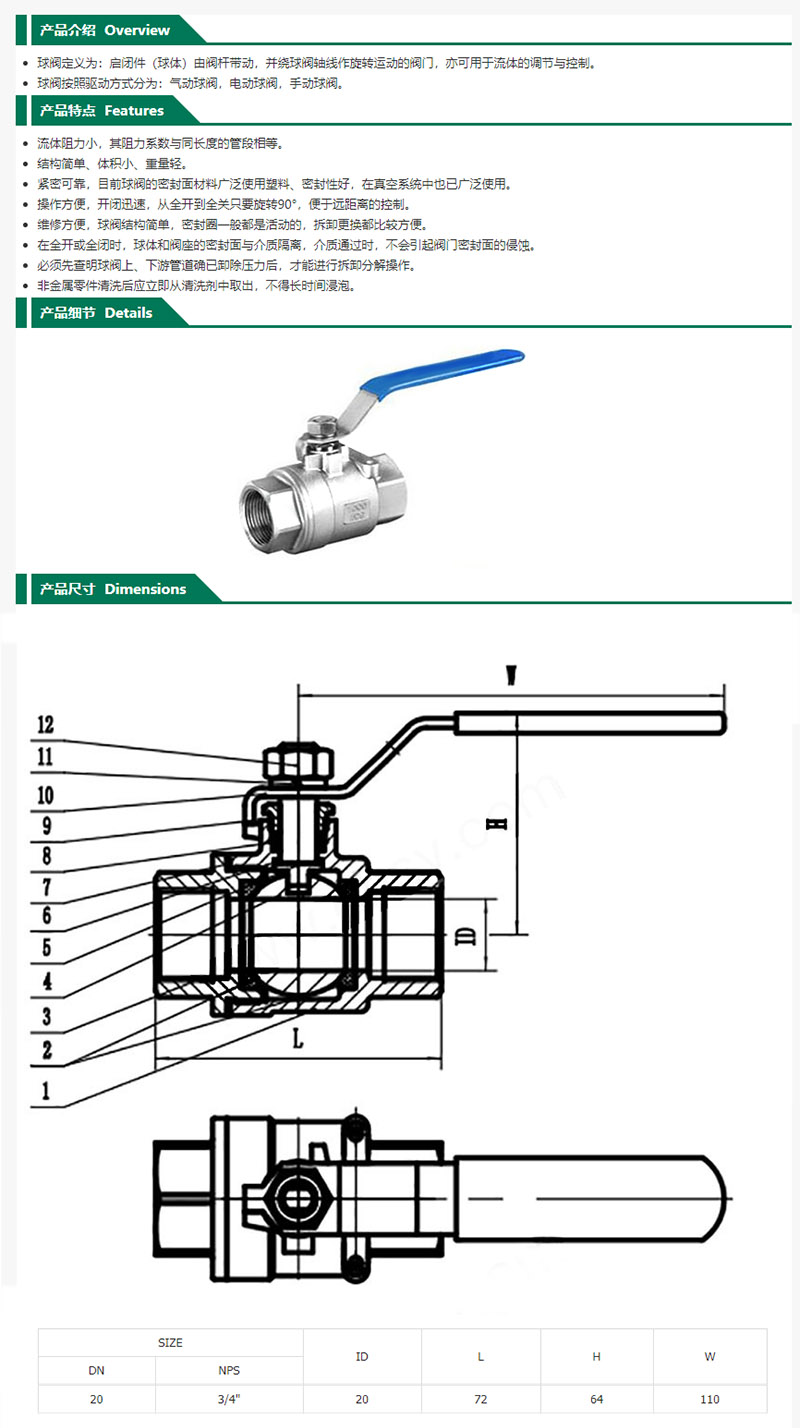 产品介绍 Overview

• 球阀定义为：启闭件（球体）由阀杆带动，并绕球阀轴线作旋转运动的阀门，亦可用于流体的调节与控制。
• 球阀按照驱动方式分为：气动球阀，电动球阀，手动球阀。

产品特点 Features

• 流体阻力小，其阻力系数与同长度的管段相等。
• 结构简单、体积小、重量轻。
• 紧密可靠，目前球阀的密封面材料广泛使用塑料、密封性好，在真空系统中也已广泛使用。
• 操作方便，开闭迅速，从全开到全关只要旋转90°，便于远距离的控制。
• 维修方便，球阀结构简单，密封圈一般都是活动的，拆卸更换都比较方便。
• 在全开或全闭时，球体和阀座的密封面与介质隔离，介质通过时，不会引起阀门密封面的侵蚀。
• 必须先查明球阀上、下游管道确已卸除压力后，才能进行拆卸分解操作。
• 非金属零件清洗后应立即从清洗剂中取出，不得长时间浸泡。

产品细节 Details

产品尺寸 Dimensions

W
12
11
10
9
8
7
6
5
4
3
2
1
H
ID
L

| SIZE | | ID | L | H | W |
|---|---|---|---|---|---|
| DN | NPS | | | | |
| 20 | 3/4" | 20 | 72 | 64 | 110 |