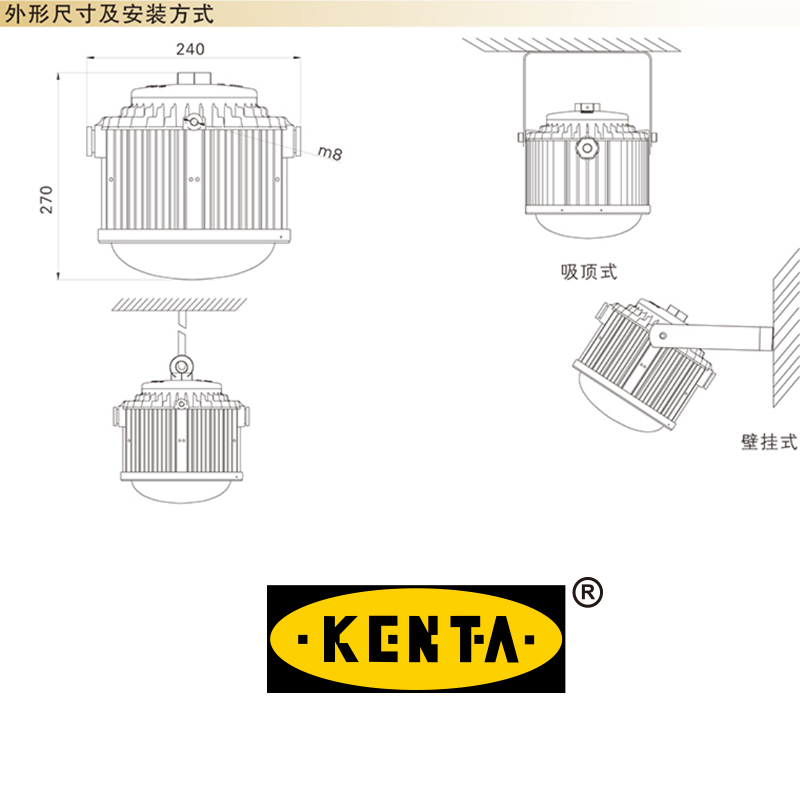 外形尺寸及安装方式

240

270

m8

吸顶式

壁挂式

·KENTA·

®