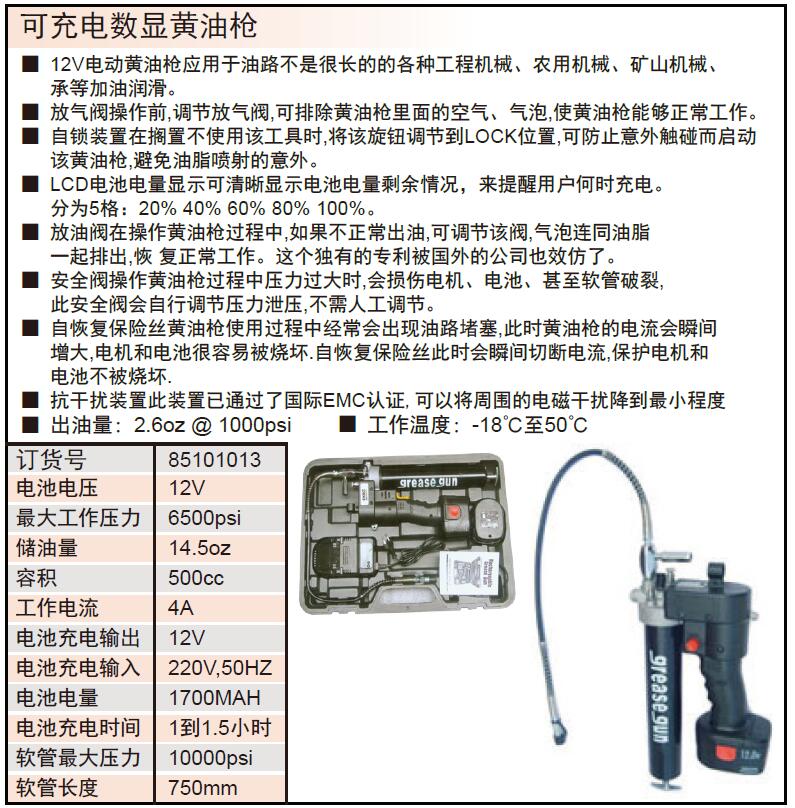 可充电数显黄油枪

■ 12V电动黄油枪应用于油路不是很长的的各种工程机械、农用机械、矿山机械、承等加油润滑。

■ 放气阀操作前,调节放气阀,可排除黄油枪里面的空气、气泡,使黄油枪能够正常工作。

■ 自锁装置在搁置不使用该工具时,将该旋钮调节到LOCK位置,可防止意外触碰而启动该黄油枪,避免油脂喷射的意外。

■ LCD电池电量显示可清晰显示电池电量剩余情况，来提醒用户何时充电。分为5格：20% 40% 60% 80% 100%。

■ 放油阀在操作黄油枪过程中,如果不正常出油,可调节该阀,气泡连同油脂一起排出,恢 复正常工作。这个独有的专利被国外的公司也效仿了。

■ 安全阀操作黄油枪过程中压力过大时,会损伤电机、电池、甚至软管破裂,此安全阀会自行调节压力泄压,不需人工调节。

■ 自恢复保险丝黄油枪使用过程中经常会出现油路堵塞,此时黄油枪的电流会瞬间增大,电机和电池很容易被烧坏.自恢复保险丝此时会瞬间切断电流,保护电机和电池不被烧坏.

■ 抗干扰装置此装置已通过了国际EMC认证, 可以将周围的电磁干扰降到最小程度

■ 出油量：2.6oz @ 1000psi ■ 工作温度：-18℃至50℃

| 订货号 | 85101013 |
|---|---|
| 电池电压 | 12V |
| 最大工作压力 | 6500psi |
| 储油量 | 14.5oz |
| 容积 | 500cc |
| 工作电流 | 4A |
| 电池充电输出 | 12V |
| 电池充电输入 | 220V,50HZ |
| 电池电量 | 1700MAH |
| 电池充电时间 | 1到1.5小时 |
| 软管最大压力 | 10000psi |
| 软管长度 | 750mm |

grease gun

grease gun

12.0v