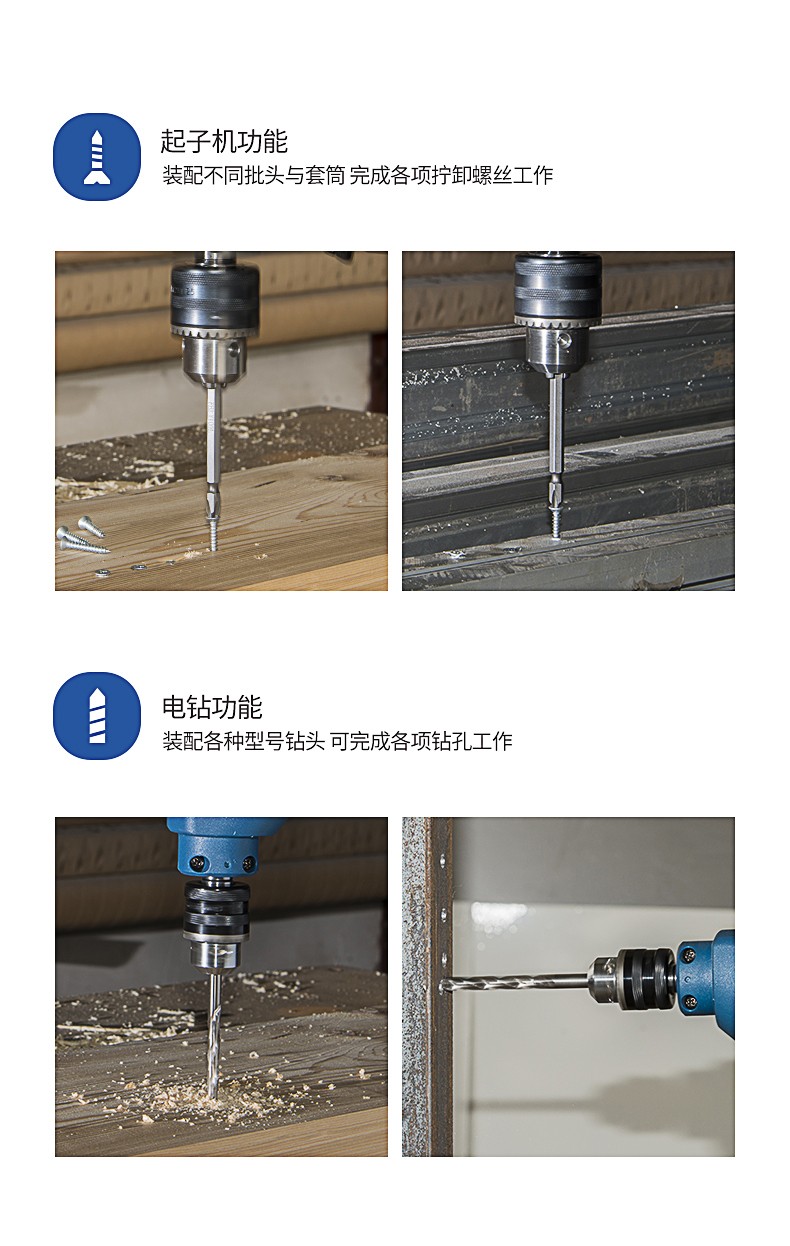 起子机功能
装配不同批头与套筒 完成各项拧卸螺丝工作

电钻功能
装配各种型号钻头 可完成各项钻孔工作