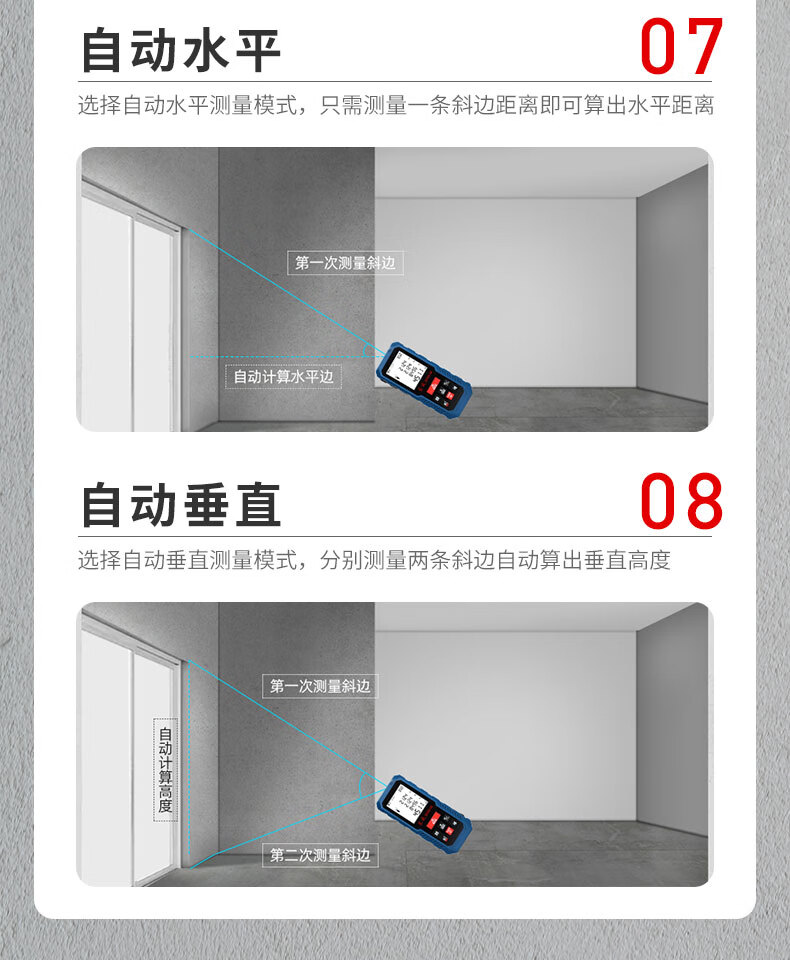 自动水平

07

选择自动水平测量模式，只需测量一条斜边距离即可算出水平距离

第一次测量斜边

自动计算水平边

自动垂直

08

选择自动垂直测量模式，分别测量两条斜边自动算出垂直高度

第一次测量斜边

自动计算高度

第二次测量斜边