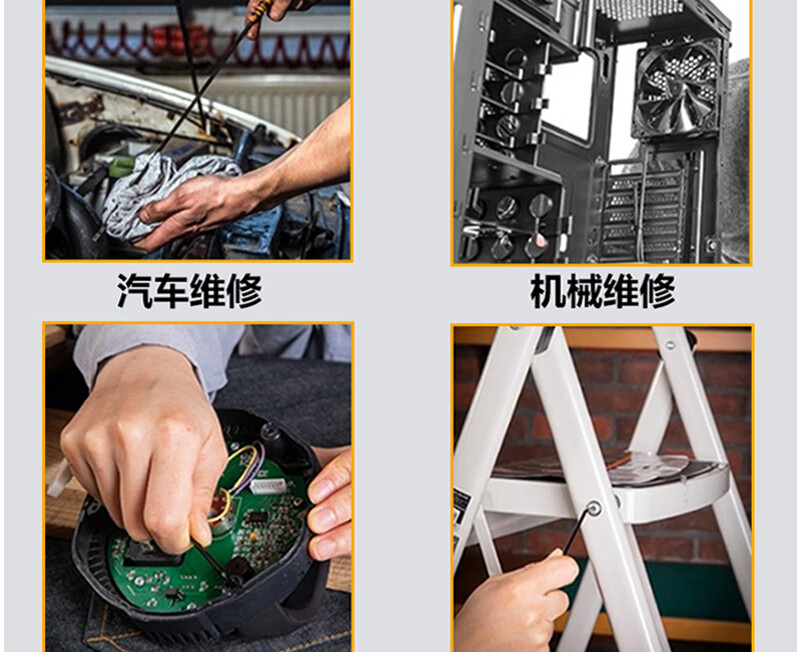 汽车维修

机械维修