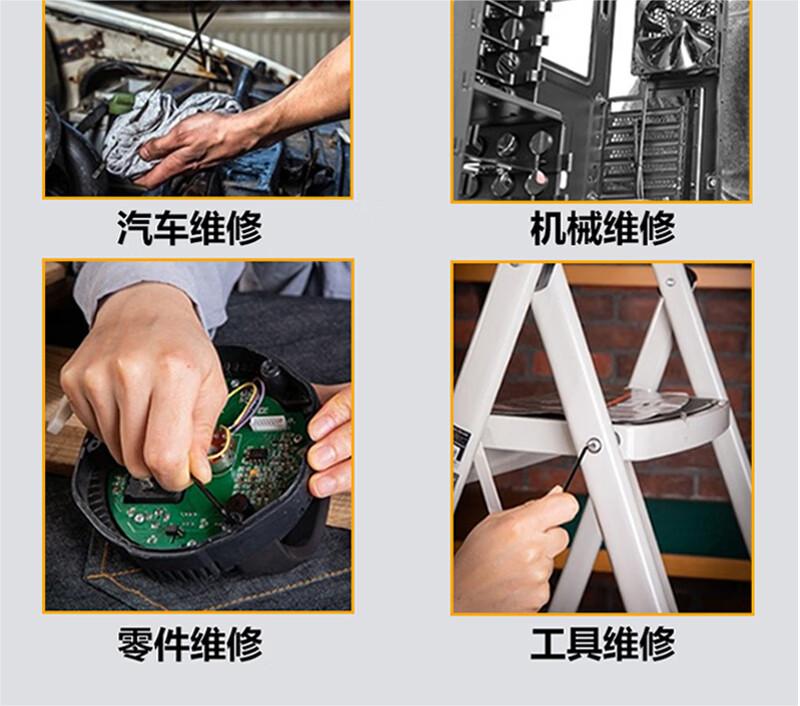 汽车维修

机械维修

零件维修

工具维修