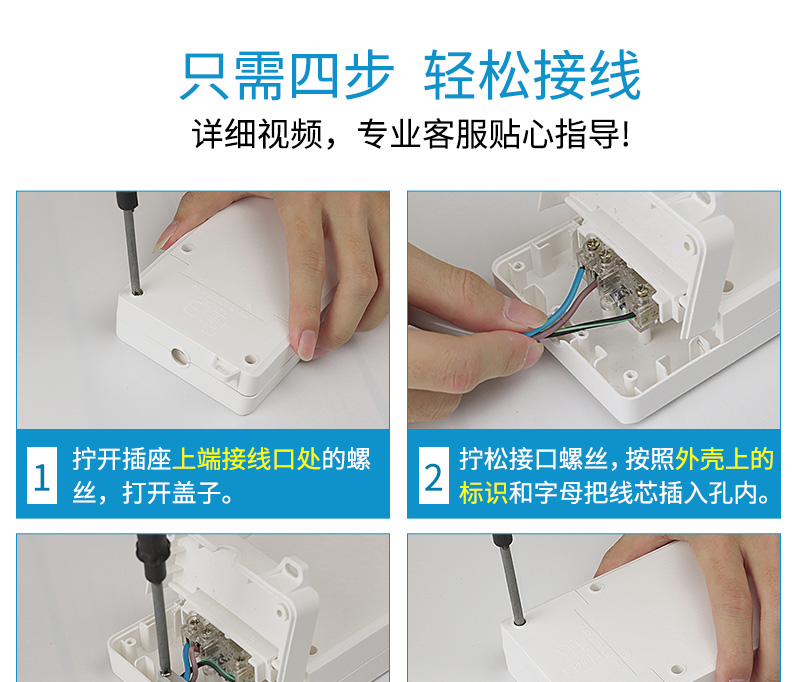 只需四步 轻松接线

详细视频，专业客服贴心指导!

1 拧开插座上端接线口处的螺丝，打开盖子。

2 拧松接口螺丝，按照外壳上的标识和字母把线芯插入孔内。