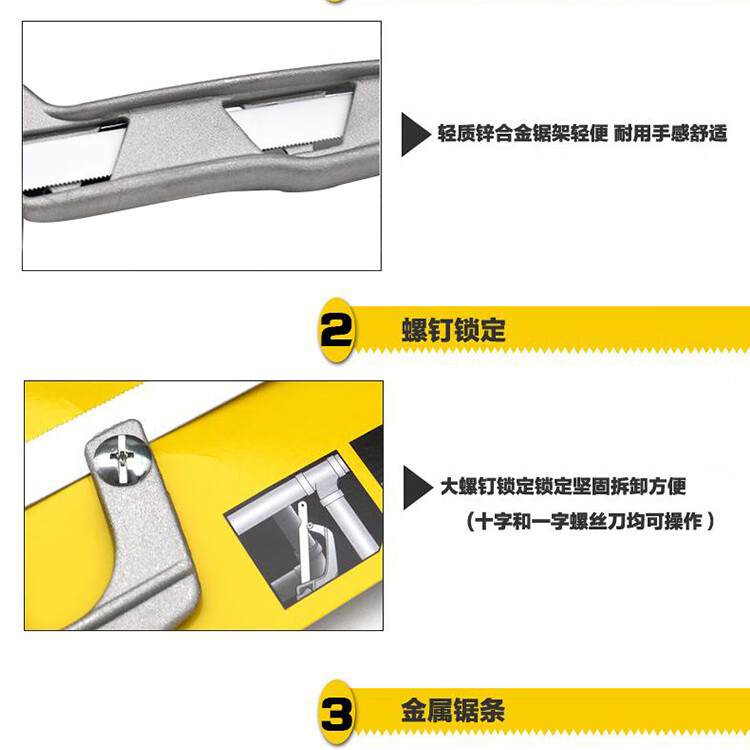 轻质锌合金锯架轻便 耐用手感舒适

2 螺钉锁定

大螺钉锁定锁定坚固拆卸方便

（十字和一字螺丝刀均可操作）

3 金属锯条