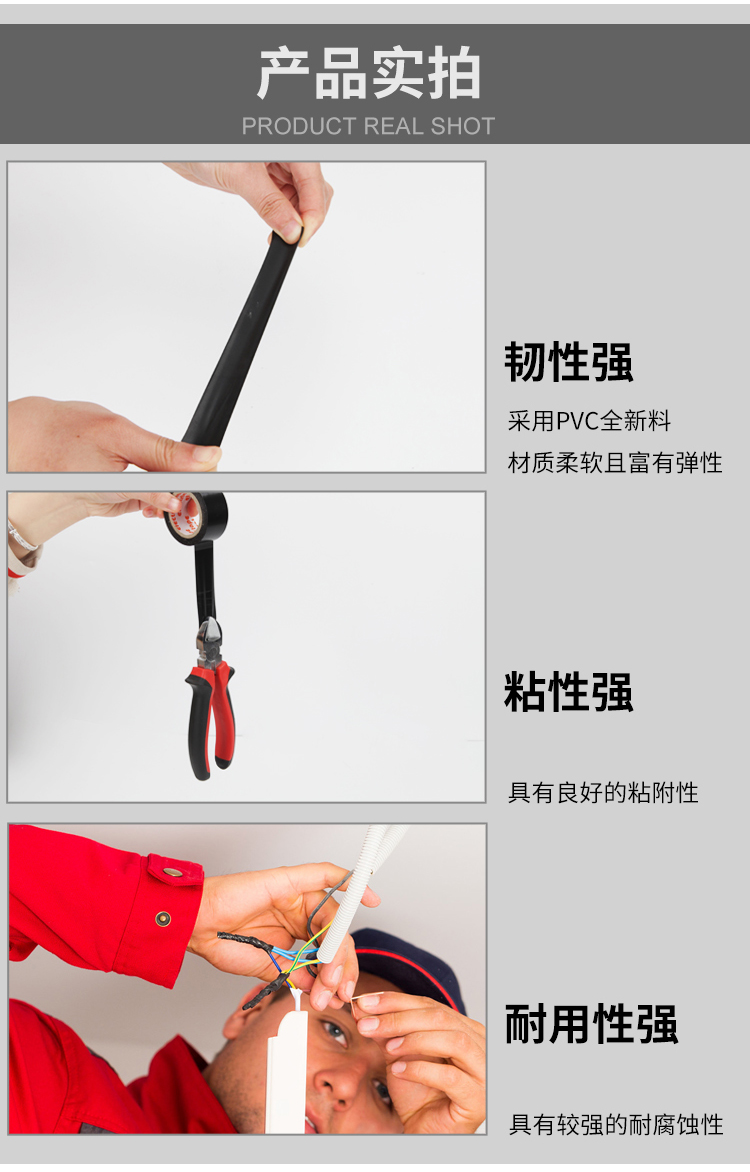 产品实拍
PRODUCT REAL SHOT

韧性强
采用PVC全新料
材质柔软且富有弹性

粘性强
具有良好的粘附性

耐用性强
具有较强的耐腐蚀性